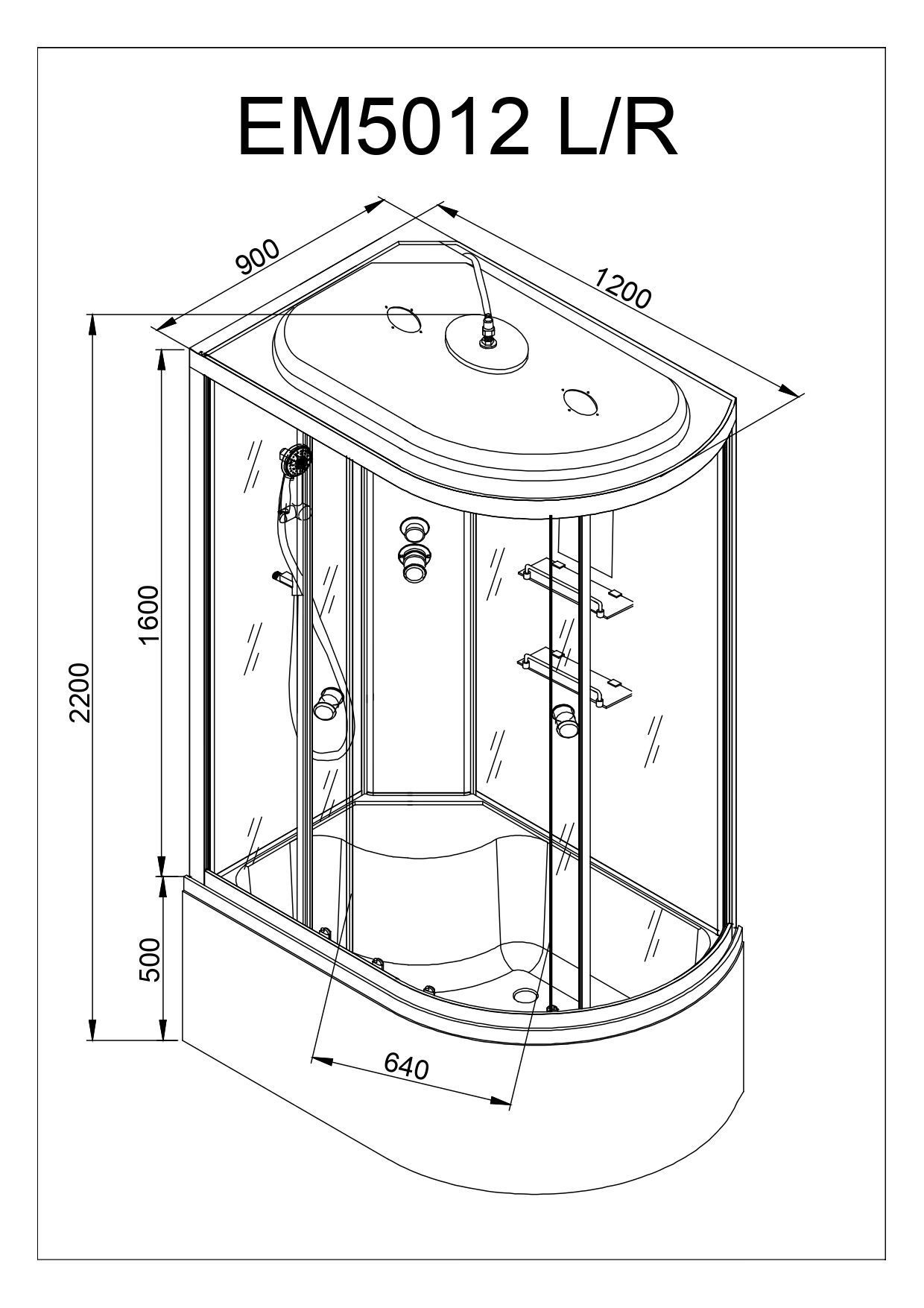 EM5012 L/R

900

1200

2200

1600

500

640