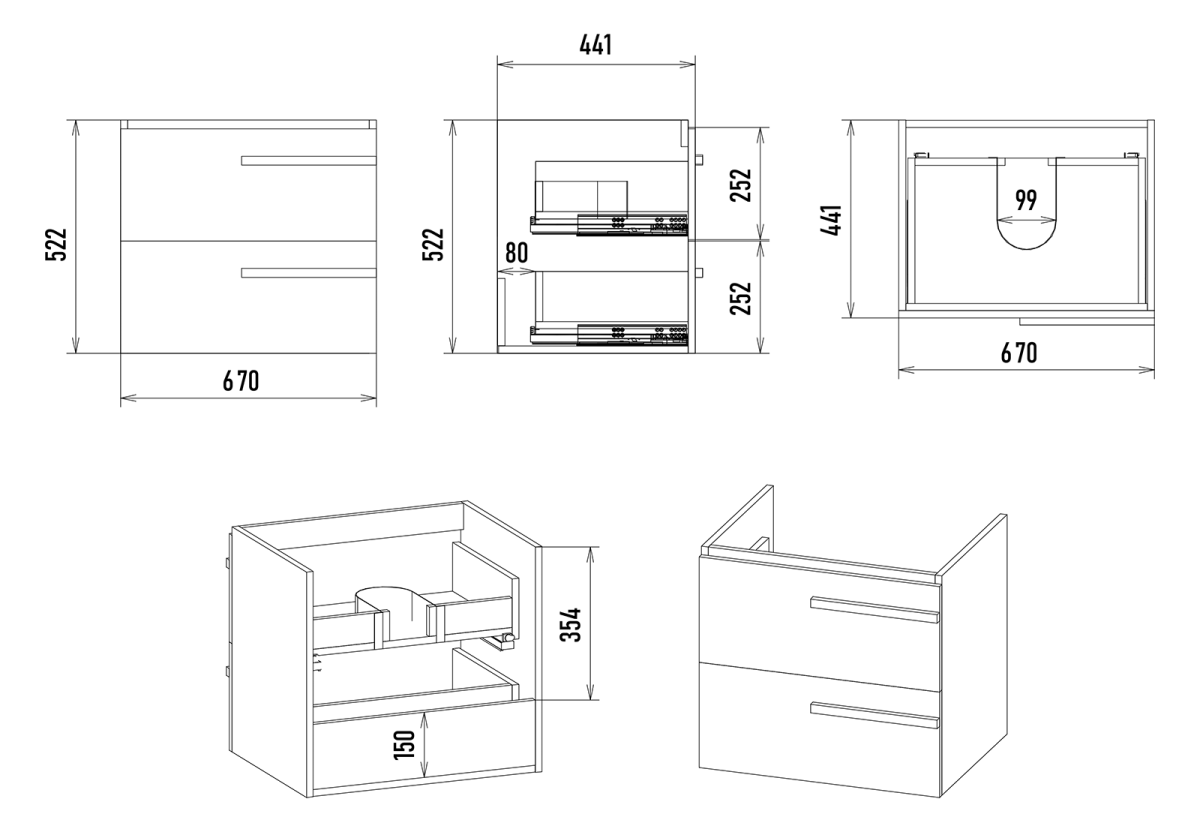 522
670
441
522
80
252
252
441
99
670
354
150