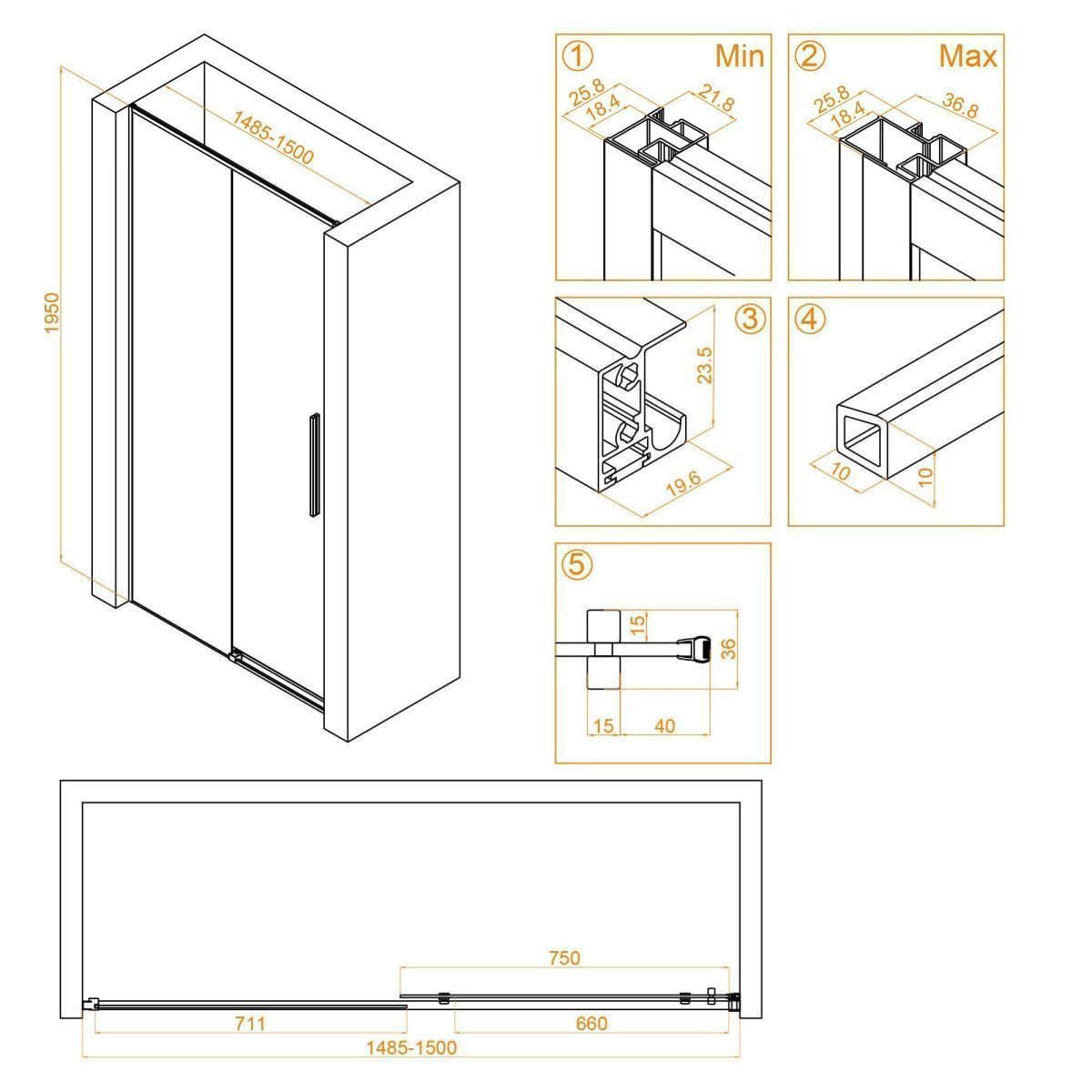 1485-1500

1950

① Min
25.8
18.4
21.8

② Max
25.8
18.4
36.8

③
23.5
19.6

④
10
10

⑤
15
36
15
40

750
711
660
1485-1500