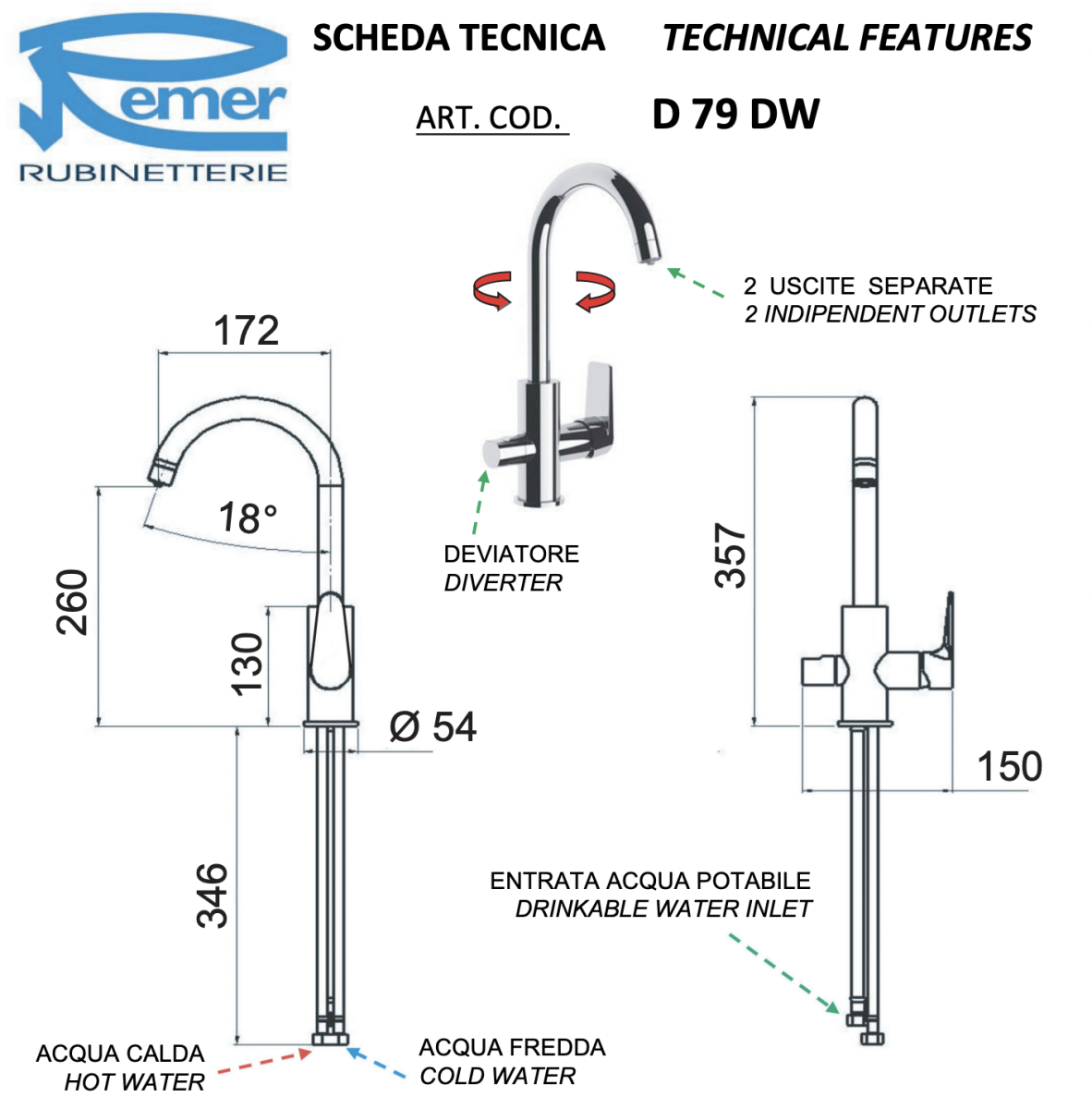 Remer
RUBINETTERIE

SCHEDA TECNICA TECHNICAL FEATURES

ART. COD. D 79 DW

2 USCITE SEPARATE
2 INDIPENDENT OUTLETS

172

18°

260

130

Ø 54

346

DEVIATORE
DIVERTER

357

150

ENTRATA ACQUA POTABILE
DRINKABLE WATER INLET

ACQUA CALDA
HOT WATER

ACQUA FREDDA
COLD WATER