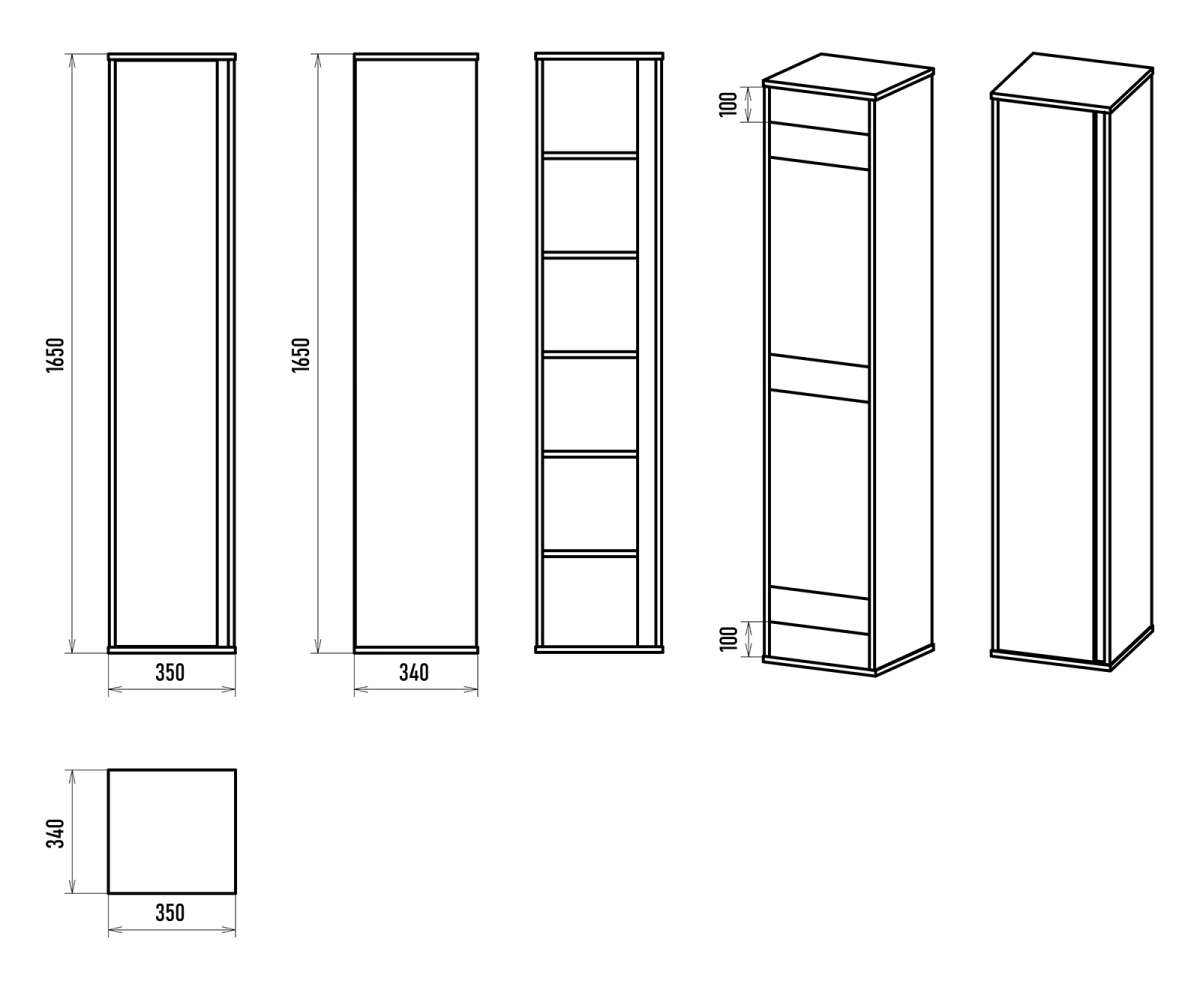 1650
350
1650
340
100
100
340
350