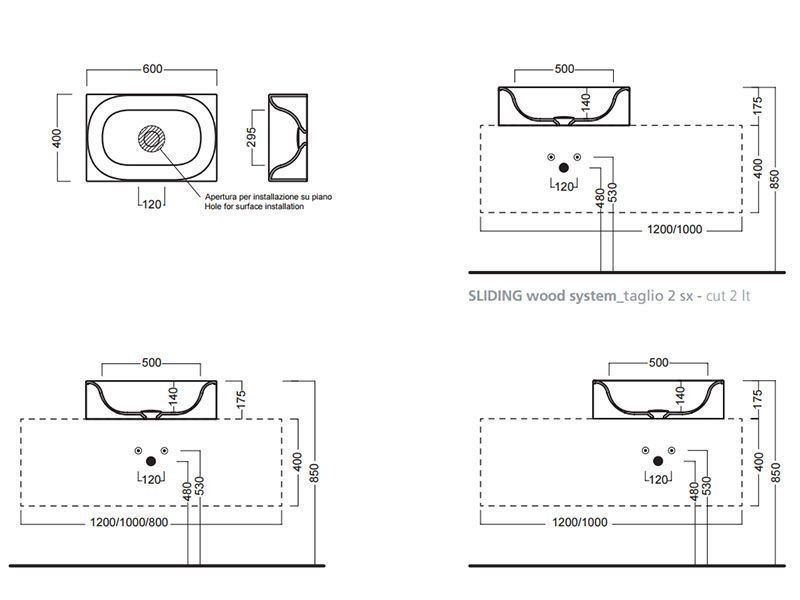 600

400

295

120

Apertura per installazione su piano
Hole for surface installation

500

140

175

400

850

120

480

530

1200/1000

SLIDING wood system_taglio 2 sx - cut 2 lt

500

140

175

400

850

120

480

530

1200/1000/800

500

140

175

400

850

120

480

530

1200/1000