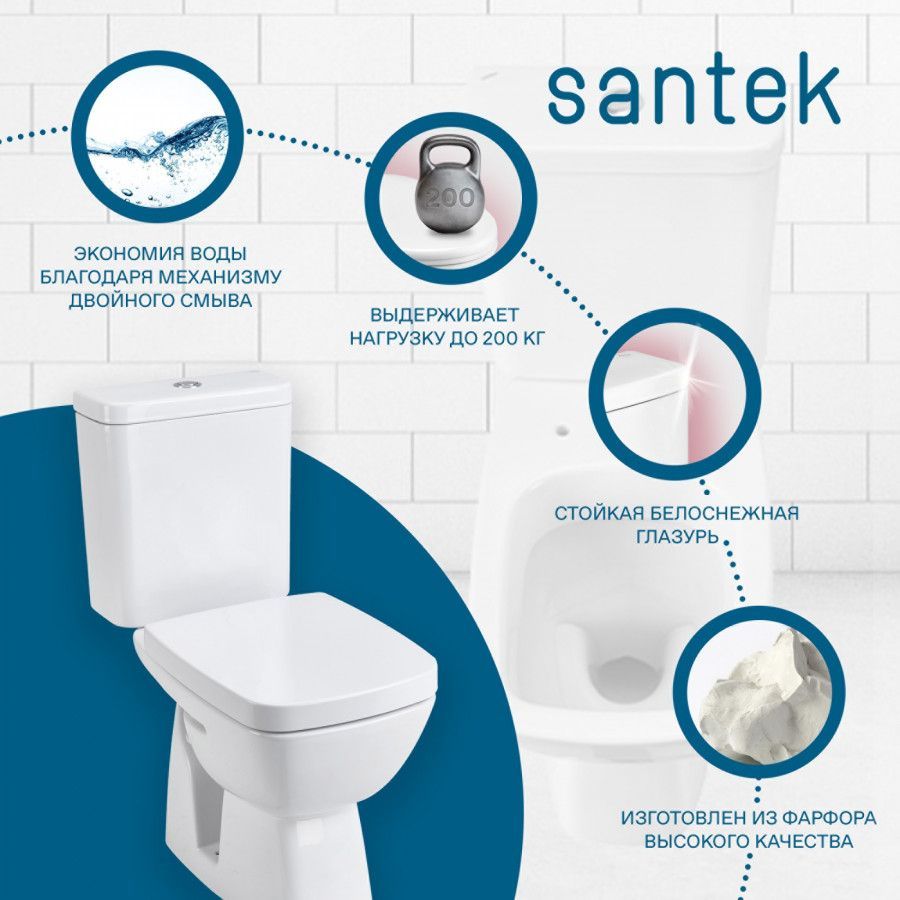 santek

ЭКОНОМИЯ ВОДЫ БЛАГОДАРЯ МЕХАНИЗМУ ДВОЙНОГО СМЫВА

200

ВЫДЕРЖИВАЕТ НАГРУЗКУ ДО 200 КГ

СТОЙКАЯ БЕЛОСНЕЖНАЯ ГЛАЗУРЬ

ИЗГОТОВЛЕН ИЗ ФАРФОРА ВЫСОКОГО КАЧЕСТВА