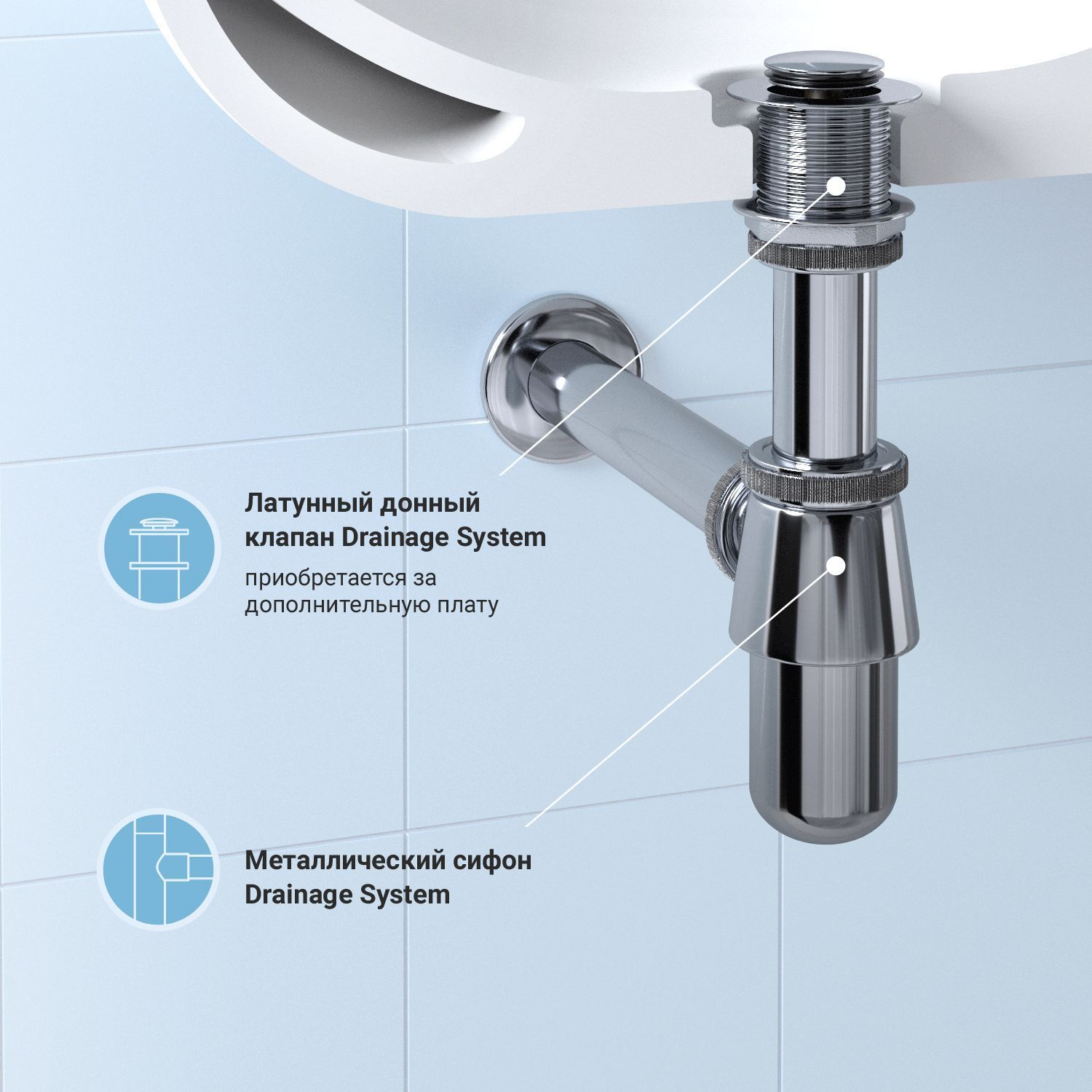 Латунный донный клапан Drainage System

приобретается за дополнительную плату

Металлический сифон Drainage System