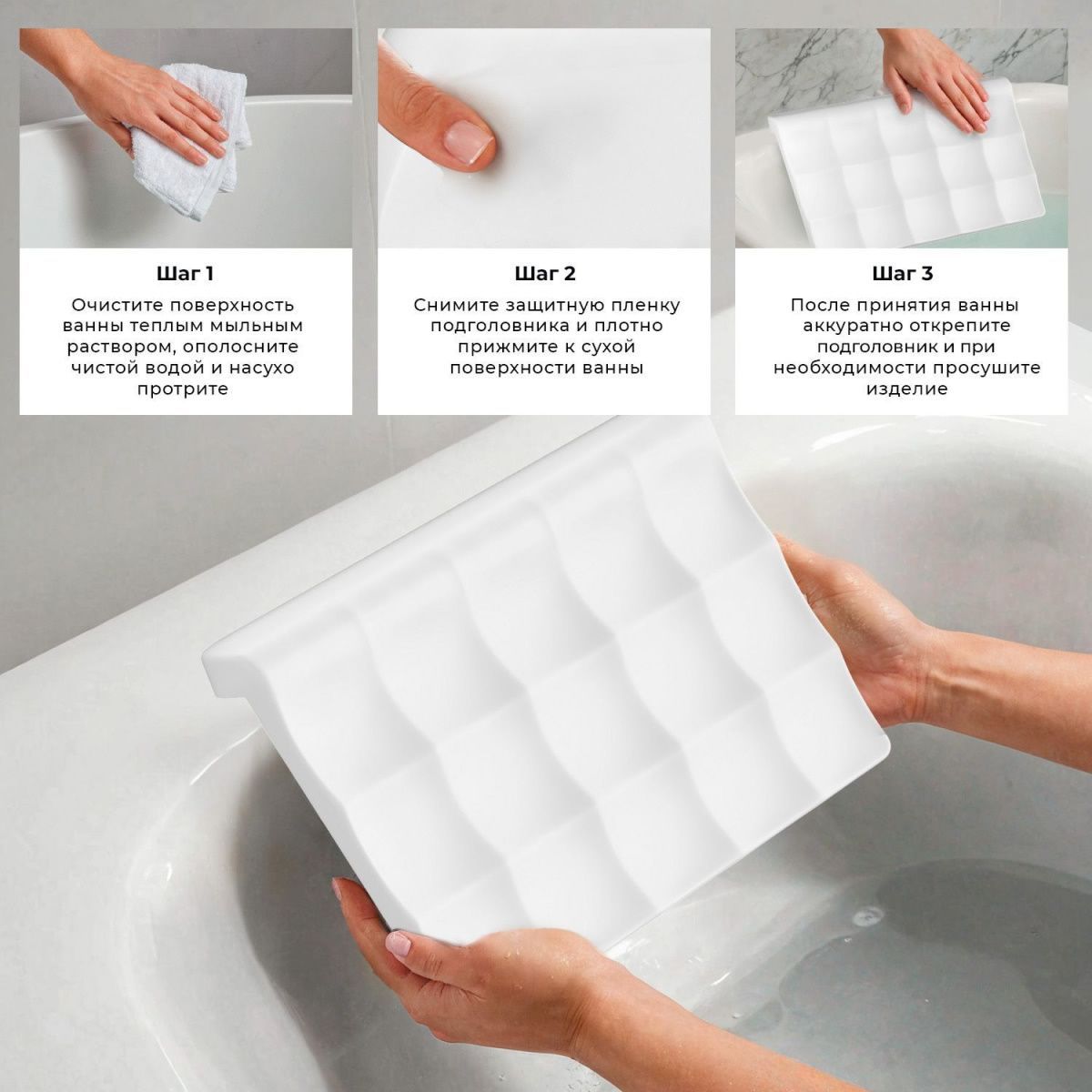 Шаг 1

Очистите поверхность ванны теплым мыльным раствором, ополосните чистой водой и насухо протрите

Шаг 2

Снимите защитную пленку подголовника и плотно прижмите к сухой поверхности ванны

Шаг 3

После принятия ванны аккуратно открепите подголовник и при необходимости просушите изделие