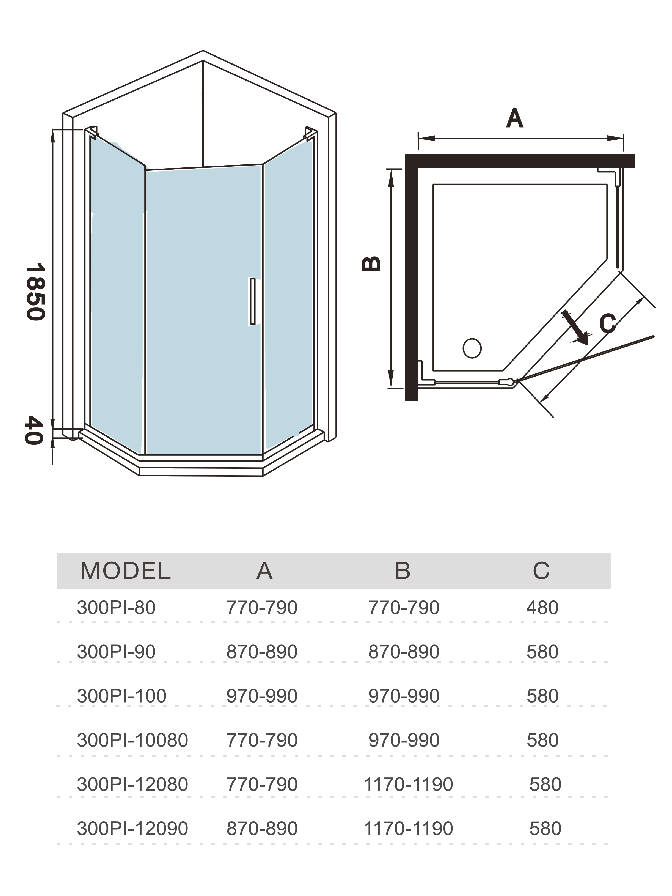 1850

40

A

B

C

| MODEL | A | B | C |
|---|---|---|---|
| 300PI-80 | 770-790 | 770-790 | 480 |
| 300PI-90 | 870-890 | 870-890 | 580 |
| 300PI-100 | 970-990 | 970-990 | 580 |
| 300PI-10080 | 770-790 | 970-990 | 580 |
| 300PI-12080 | 770-790 | 1170-1190 | 580 |
| 300PI-12090 | 870-890 | 1170-1190 | 580 |