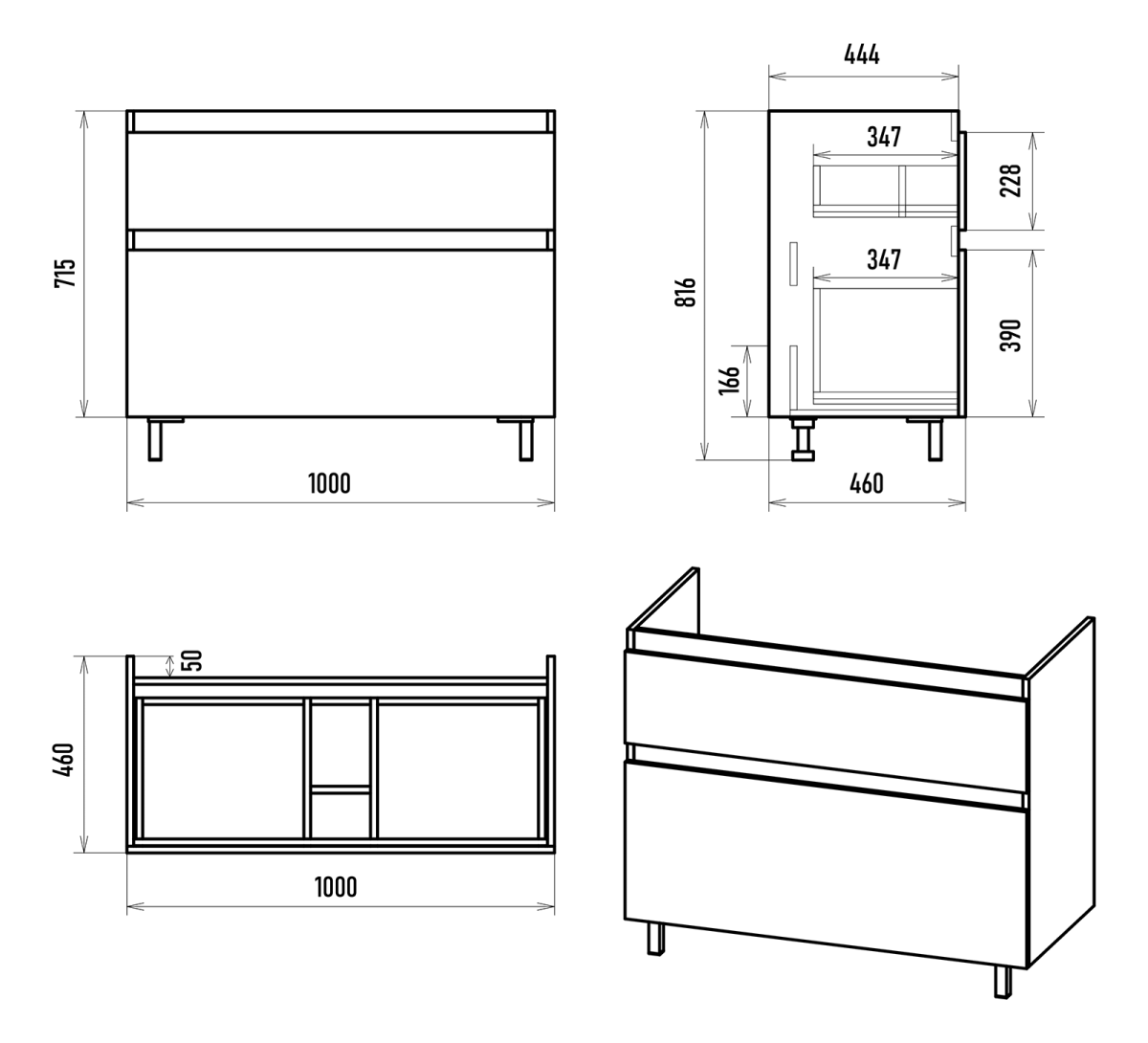 715

1000

444

347

228

347

816

390

166

460

50

460

1000