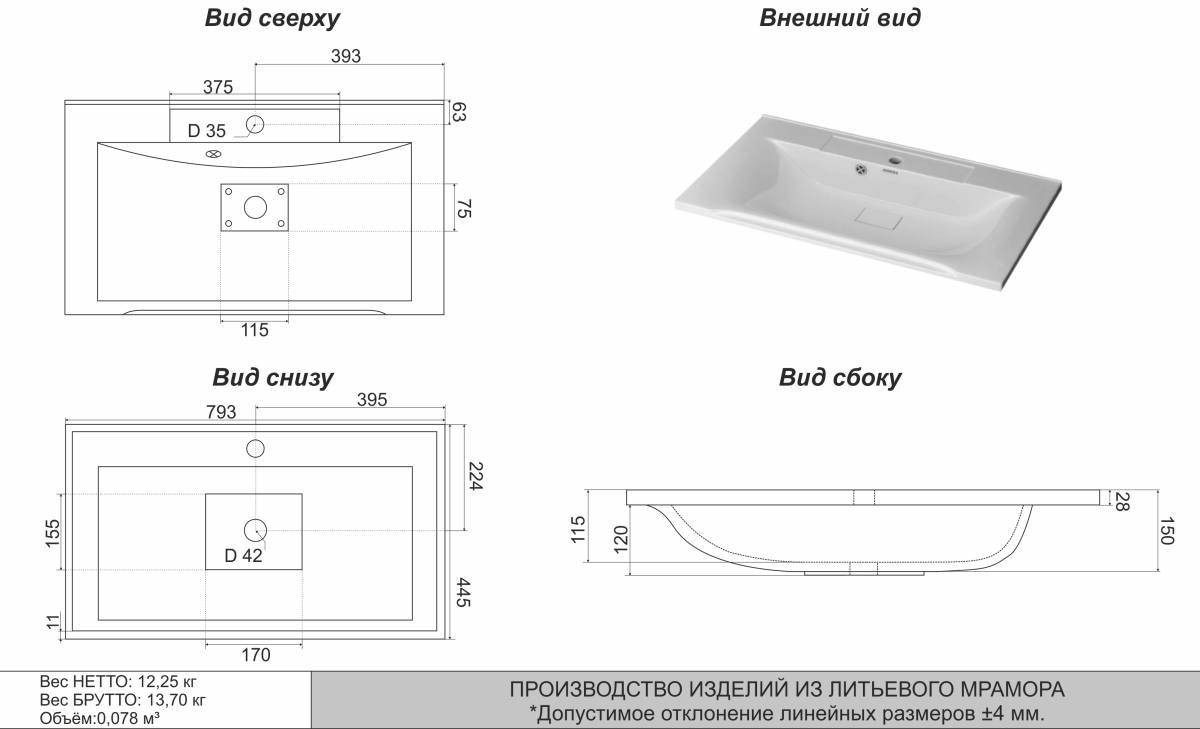 Вид сверху

393
375
63
D 35
75
115

Внешний вид

Вид снизу

793
395
224
155
D 42
445
11
170

Вид сбоку

115
120
28
150

Вес НЕТТО: 12,25 кг
Вес БРУТТО: 13,70 кг
Объём:0,078 м³

ПРОИЗВОДСТВО ИЗДЕЛИЙ ИЗ ЛИТЬЕВОГО МРАМОРА
*Допустимое отклонение линейных размеров ±4 мм.