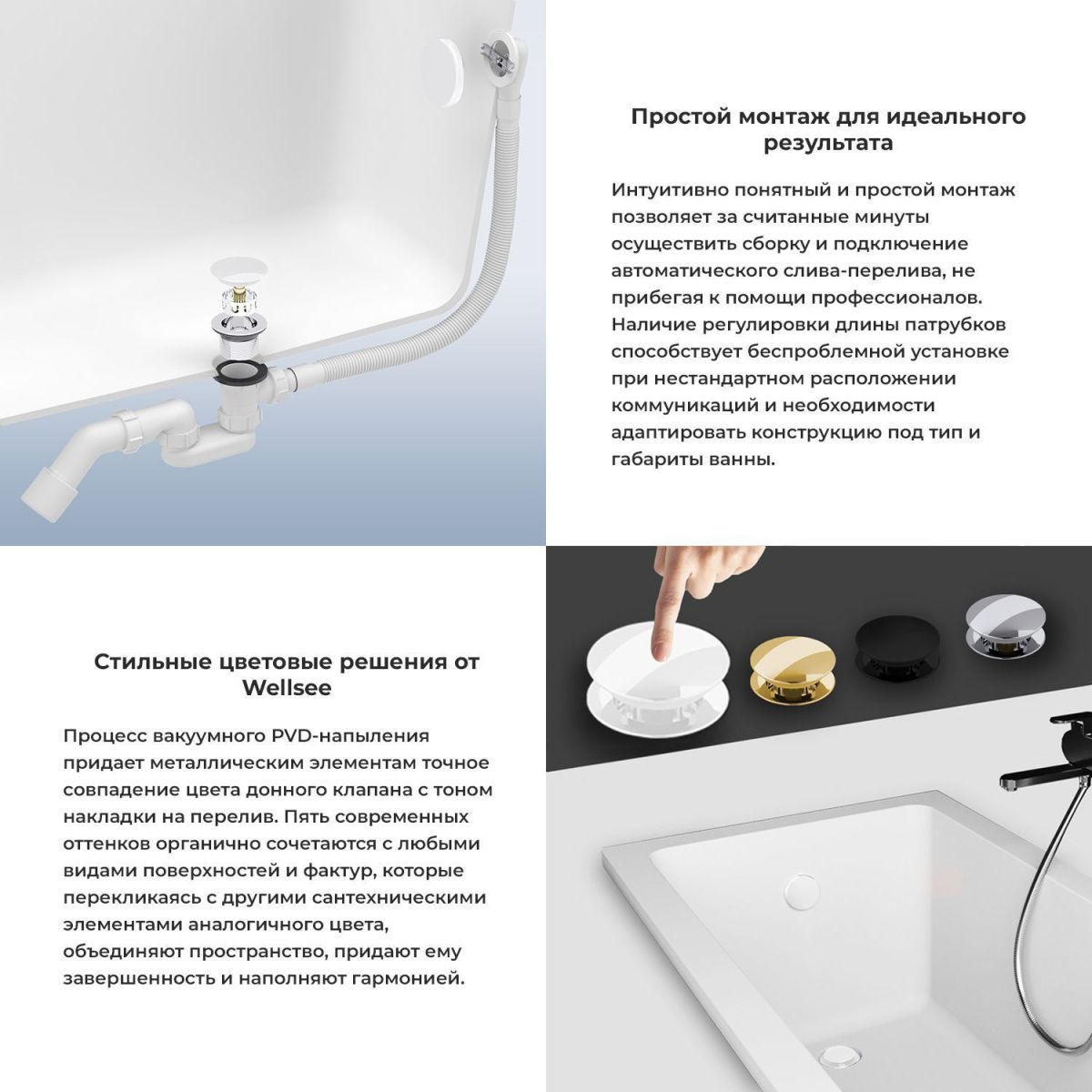 Простой монтаж для идеального результата

Интуитивно понятный и простой монтаж позволяет за считанные минуты осуществить сборку и подключение автоматического слива-перелива, не прибегая к помощи профессионалов. Наличие регулировки длины патрубков способствует беспроблемной установке при нестандартном расположении коммуникаций и необходимости адаптировать конструкцию под тип и габариты ванны.

Стильные цветовые решения от Wellsee

Процесс вакуумного PVD-напыления придает металлическим элементам точное совпадение цвета донного клапана с тоном накладки на перелив. Пять современных оттенков органично сочетаются с любыми видами поверхностей и фактур, которые перекликаясь с другими сантехническими элементами аналогичного цвета, объединяют пространство, придают ему завершенность и наполняют гармонией.