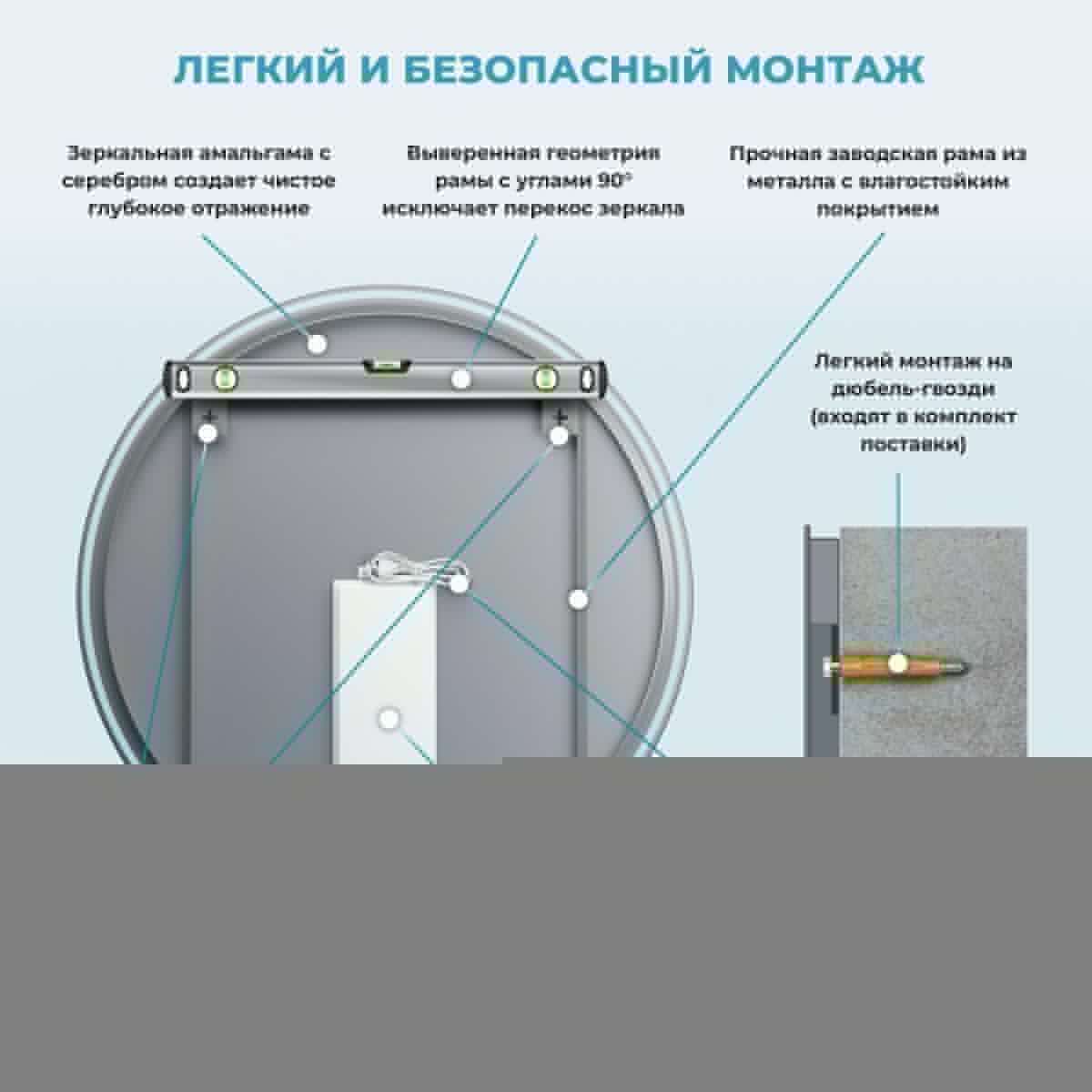 ЛЕГКИЙ И БЕЗОПАСНЫЙ МОНТАЖ

Зеркальная амальгама с серебром создает чистое глубокое отражение

Выверенная геометрия рамы с углами 90° исключает перекос зеркала

Прочная заводская рама из металла с влагостойким покрытием

Легкий монтаж на дюбель-гвозди (входят в комплект поставки)