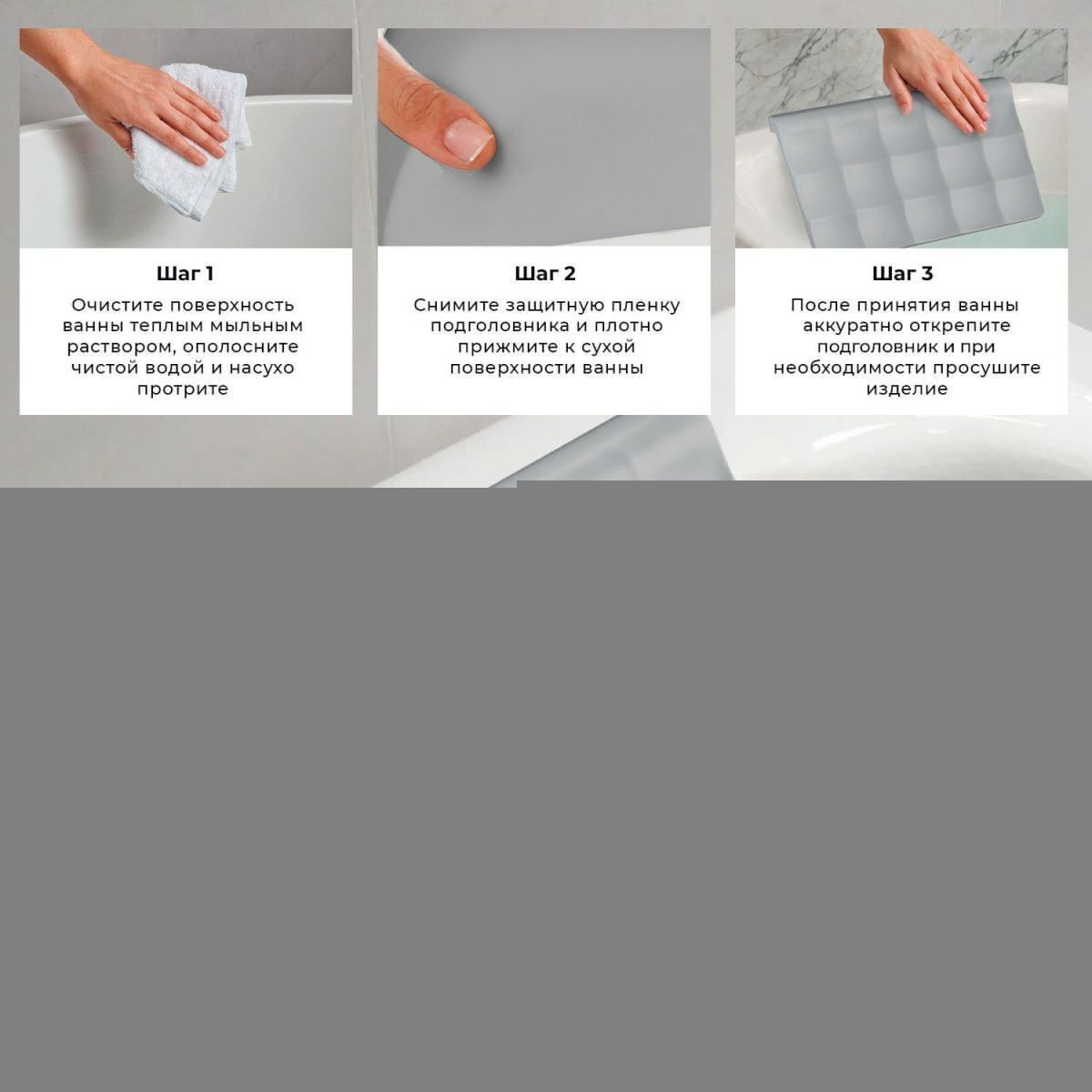 Шаг 1

Очистите поверхность ванны теплым мыльным раствором, ополосните чистой водой и насухо протрите

Шаг 2

Снимите защитную пленку подголовника и плотно прижмите к сухой поверхности ванны

Шаг 3

После принятия ванны аккуратно открепите подголовник и при необходимости просушите изделие