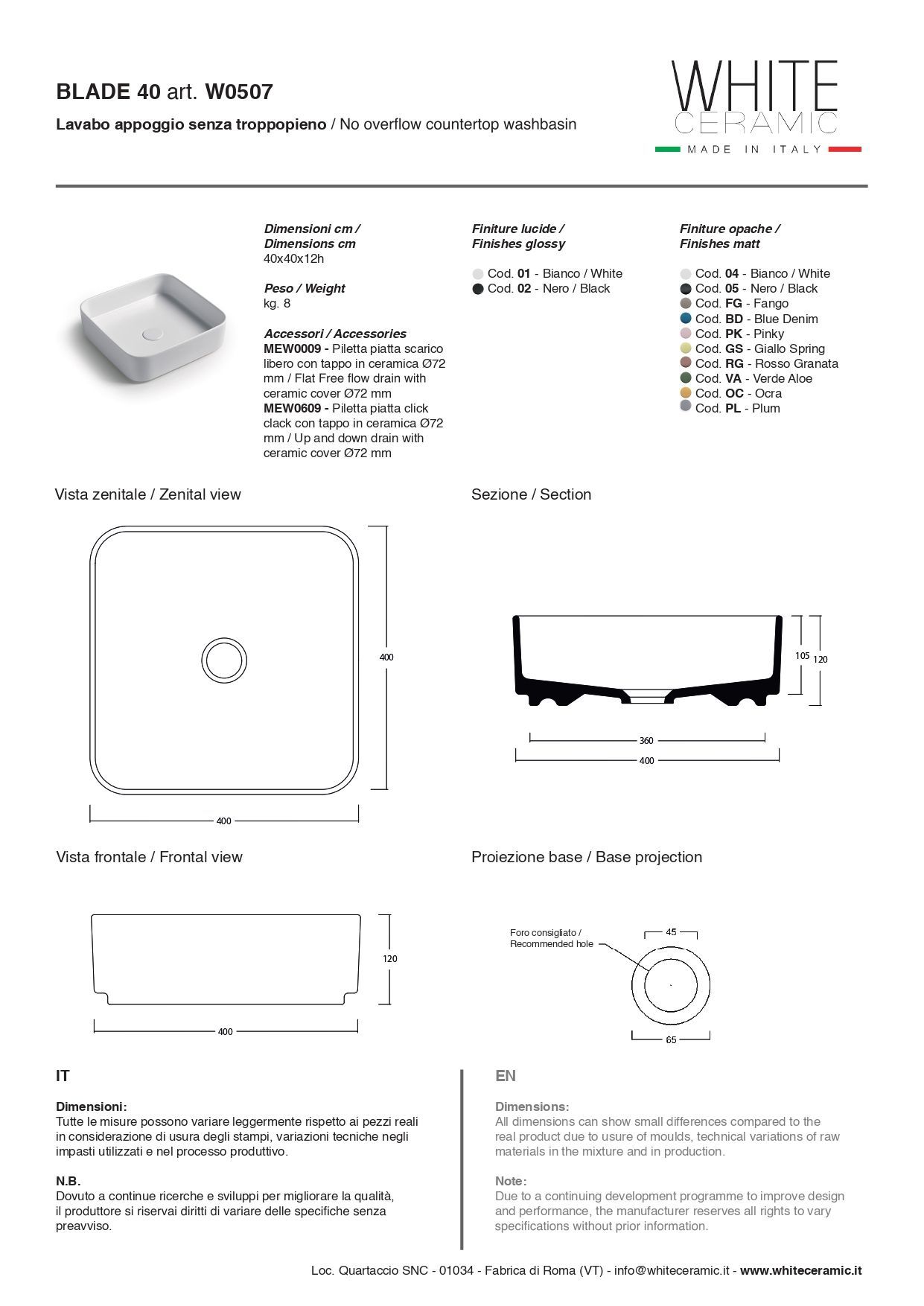 BLADE 40 art. W0507

Lavabo appoggio senza troppopieno / No overflow countertop washbasin

WHITE
CERAMIC
MADE IN ITALY

Dimensioni cm /
Dimensions cm
40x40x12h

Peso / Weight
kg. 8

Accessori / Accessories
MEW0009 - Piletta piatta scarico libero con tappo in ceramica Ø72 mm / Flat Free flow drain with ceramic cover Ø72 mm
MEW0609 - Piletta piatta click clack con tappo in ceramica Ø72 mm / Up and down drain with ceramic cover Ø72 mm

Finiture lucide /
Finishes glossy

Cod. 01 - Bianco / White
Cod. 02 - Nero / Black

Finiture opache /
Finishes matt

Cod. 04 - Bianco / White
Cod. 05 - Nero / Black
Cod. FG - Fango
Cod. BD - Blue Denim
Cod. PK - Pinky
Cod. GS - Giallo Spring
Cod. RG - Rosso Granata
Cod. VA - Verde Aloe
Cod. OC - Ocra
Cod. PL - Plum

Vista zenitale / Zenital view

400

400

Sezione / Section

105 120

360

400

Vista frontale / Frontal view

120

400

Proiezione base / Base projection

Foro consigliato /
Recommended hole

45

65

IT

Dimensioni:
Tutte le misure possono variare leggermente rispetto ai pezzi reali in considerazione di usura degli stampi, variazioni tecniche negli impasti utilizzati e nel processo produttivo.

N.B.
Dovuto a continue ricerche e sviluppi per migliorare la qualità, il produttore si riservai diritti di variare delle specifiche senza preavviso.

EN

Dimensions:
All dimensions can show small differences compared to the real product due to usure of moulds, technical variations of raw materials in the mixture and in production.

Note:
Due to a continuing development programme to improve design and performance, the manufacturer reserves all rights to vary specifications without prior information.

Loc. Quartaccio SNC - 01034 - Fabrica di Roma (VT) - info@whiteceramic.it - www.whiteceramic.it