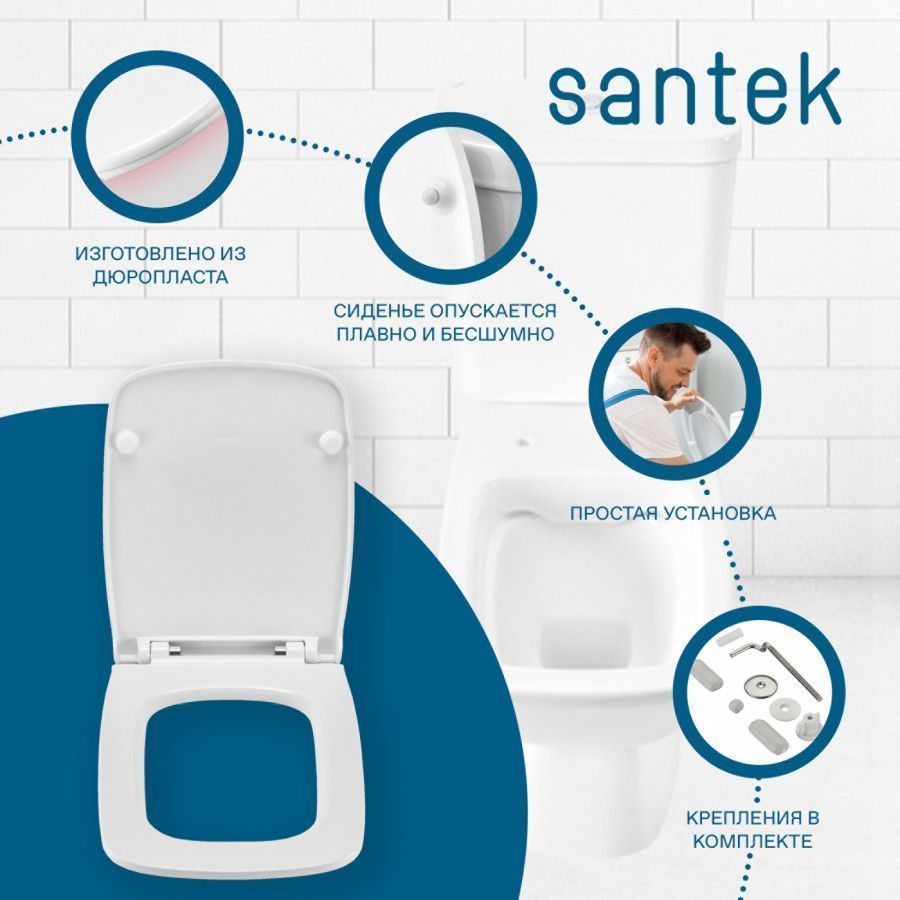 santek

ИЗГОТОВЛЕНО ИЗ ДЮРОПЛАСТА

СИДЕНЬЕ ОПУСКАЕТСЯ ПЛАВНО И БЕСШУМНО

ПРОСТАЯ УСТАНОВКА

КРЕПЛЕНИЯ В КОМПЛЕКТЕ