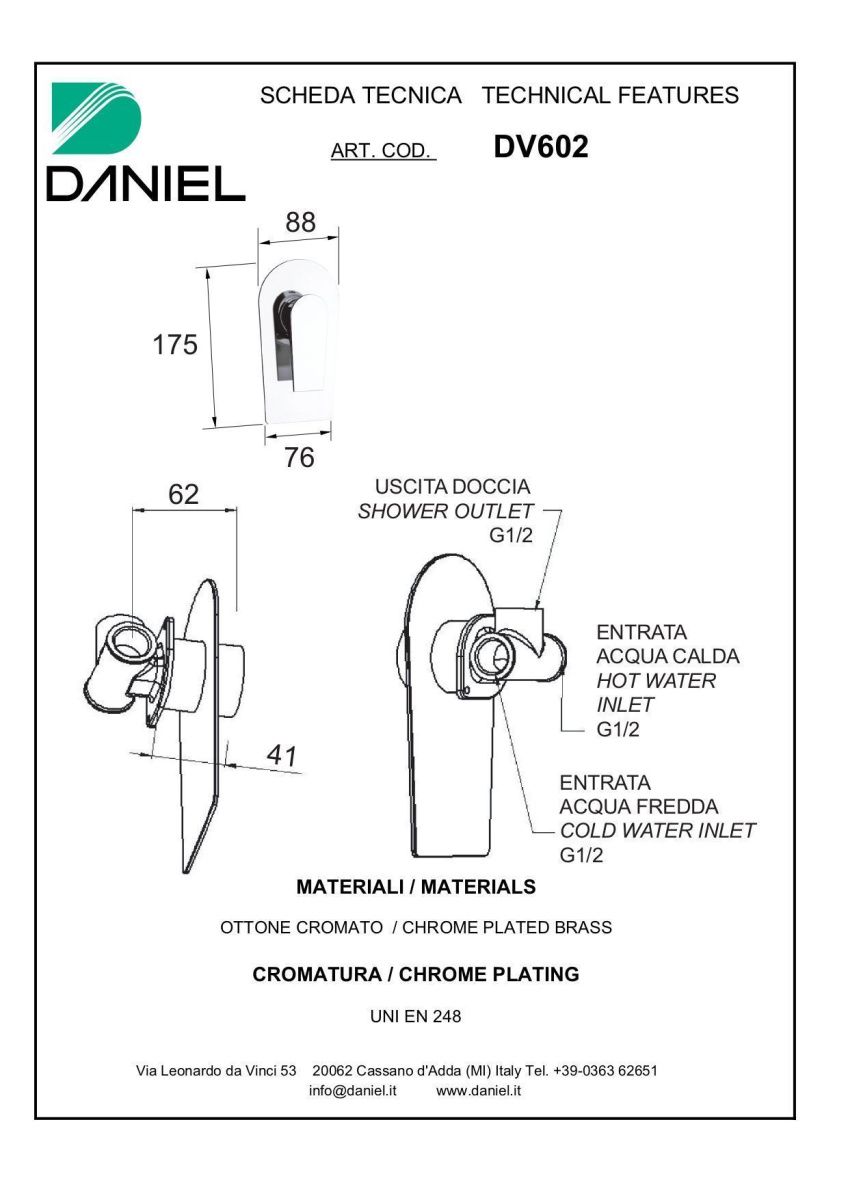 DANIEL

SCHEDA TECNICA TECHNICAL FEATURES

ART. COD. DV602

88

175

76

62

41

USCITA DOCCIA
SHOWER OUTLET
G1/2

ENTRATA
ACQUA CALDA
HOT WATER
INLET
G1/2

ENTRATA
ACQUA FREDDA
COLD WATER INLET
G1/2

MATERIALI / MATERIALS

OTTONE CROMATO / CHROME PLATED BRASS

CROMATURA / CHROME PLATING

UNI EN 248

Via Leonardo da Vinci 53 20062 Cassano d'Adda (MI) Italy Tel. +39-0363 62651
info@daniel.it www.daniel.it