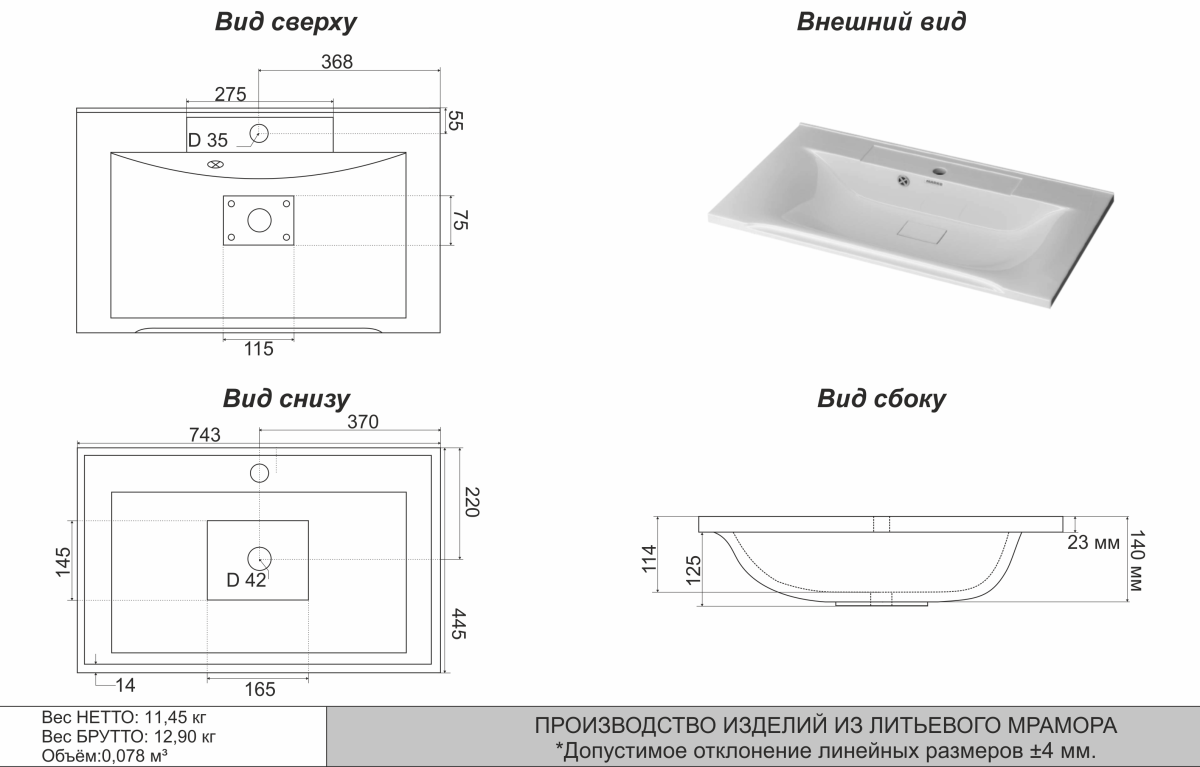 Вид сверху

368
275
55
D 35
75
115

Внешний вид

Вид снизу

743
370
220
145
D 42
445
14
165

Вид сбоку

114
125
23 мм
140 мм

Вес НЕТТО: 11,45 кг
Вес БРУТТО: 12,90 кг
Объём:0,078 м³

ПРОИЗВОДСТВО ИЗДЕЛИЙ ИЗ ЛИТЬЕВОГО МРАМОРА
*Допустимое отклонение линейных размеров ±4 мм.