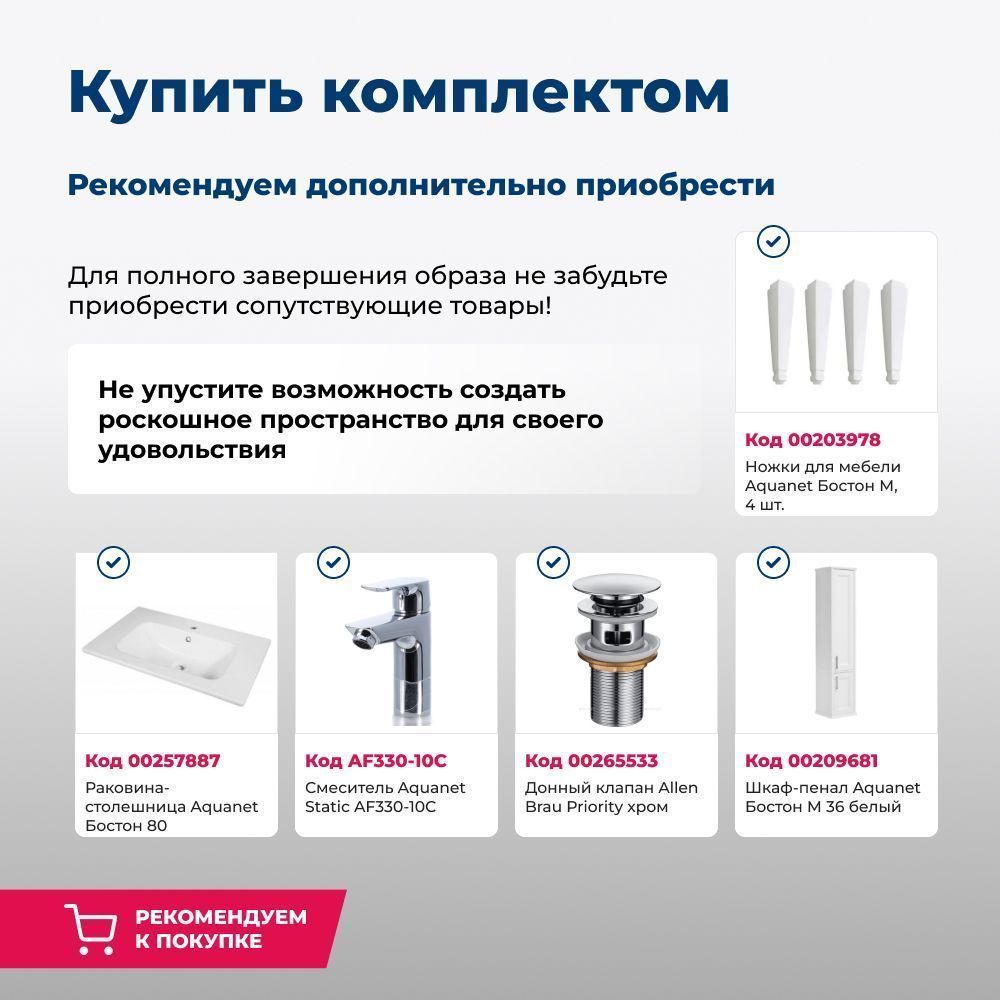 Купить комплектом

Рекомендуем дополнительно приобрести

Для полного завершения образа не забудьте приобрести сопутствующие товары!

Не упустите возможность создать роскошное пространство для своего удовольствия

Код 00203978
Ножки для мебели Aquanet Бостон М, 4 шт.

Код 00257887
Раковина-столешница Aquanet Бостон 80

Код AF330-10C
Смеситель Aquanet Static AF330-10C

Код 00265533
Донный клапан Allen Brau Priority хром

Код 00209681
Шкаф-пенал Aquanet Бостон М 36 белый

РЕКОМЕНДУЕМ К ПОКУПКЕ