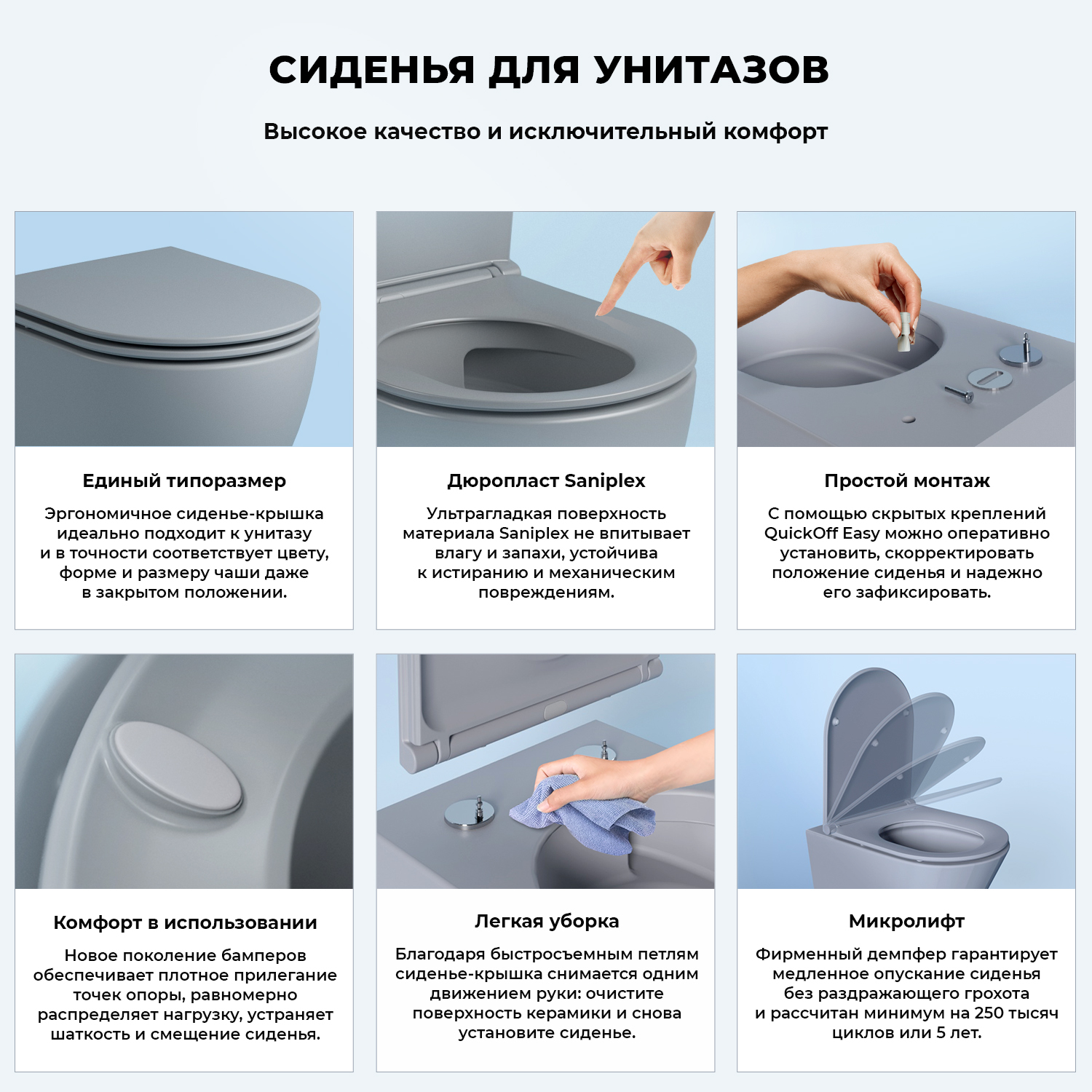 СИДЕНЬЯ ДЛЯ УНИТАЗОВ

Высокое качество и исключительный комфорт

Единый типоразмер

Эргономичное сиденье-крышка идеально подходит к унитазу и в точности соответствует цвету, форме и размеру чаши даже в закрытом положении.

Дюропласт Saniplex

Ультрагладкая поверхность материала Saniplex не впитывает влагу и запахи, устойчива к истиранию и механическим повреждениям.

Простой монтаж

С помощью скрытых креплений QuickOff Easy можно оперативно установить, скорректировать положение сиденья и надежно его зафиксировать.

Комфорт в использовании

Новое поколение бамперов обеспечивает плотное прилегание точек опоры, равномерно распределяет нагрузку, устраняет шаткость и смещение сиденья.

Легкая уборка

Благодаря быстросъемным петлям сиденье-крышка снимается одним движением руки: очистите поверхность керамики и снова установите сиденье.

Микролифт

Фирменный демпфер гарантирует медленное опускание сиденья без раздражающего грохота и рассчитан минимум на 250 тысяч циклов или 5 лет.