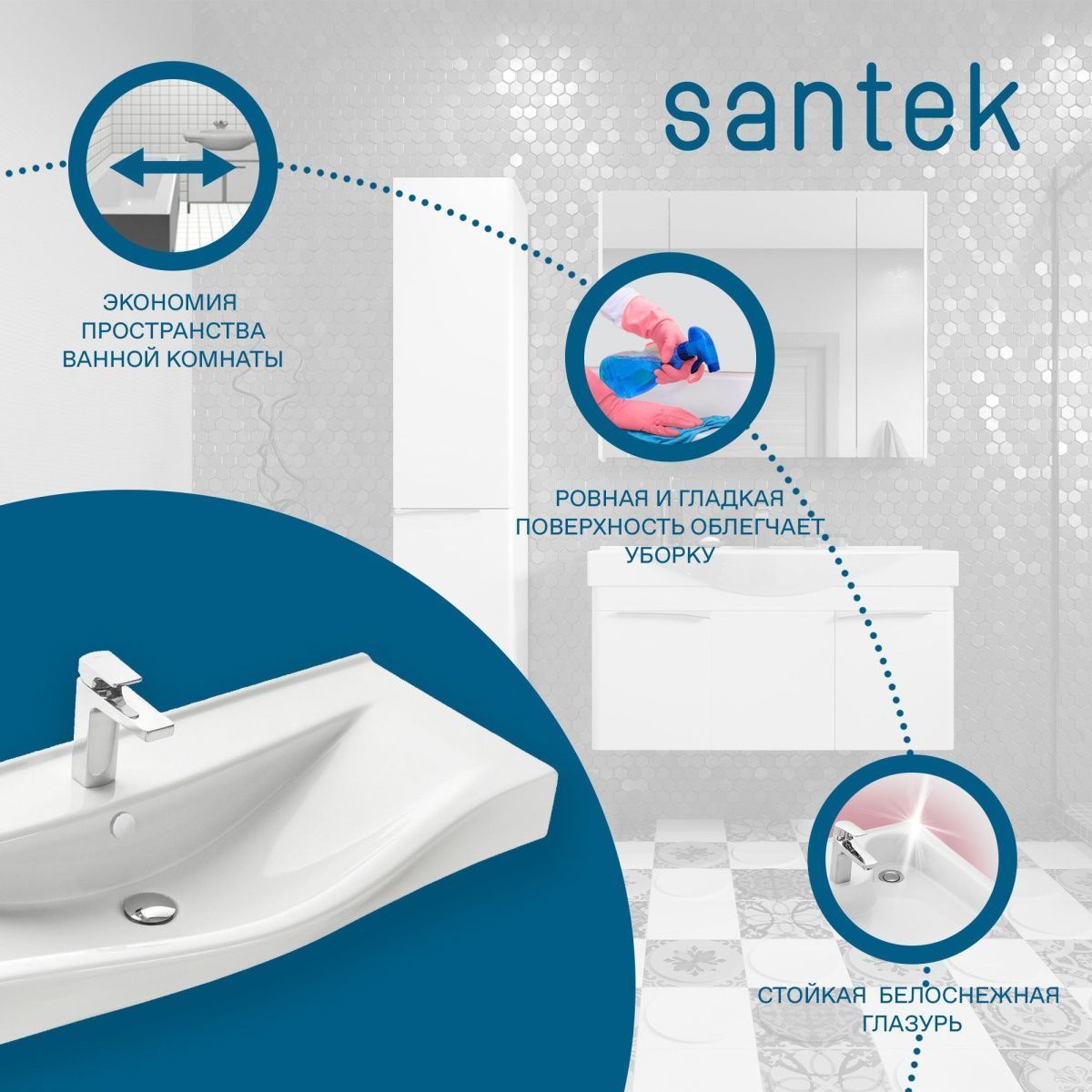 santek

ЭКОНОМИЯ ПРОСТРАНСТВА ВАННОЙ КОМНАТЫ

РОВНАЯ И ГЛАДКАЯ ПОВЕРХНОСТЬ ОБЛЕГЧАЕТ УБОРКУ

СТОЙКАЯ БЕЛОСНЕЖНАЯ ГЛАЗУРЬ