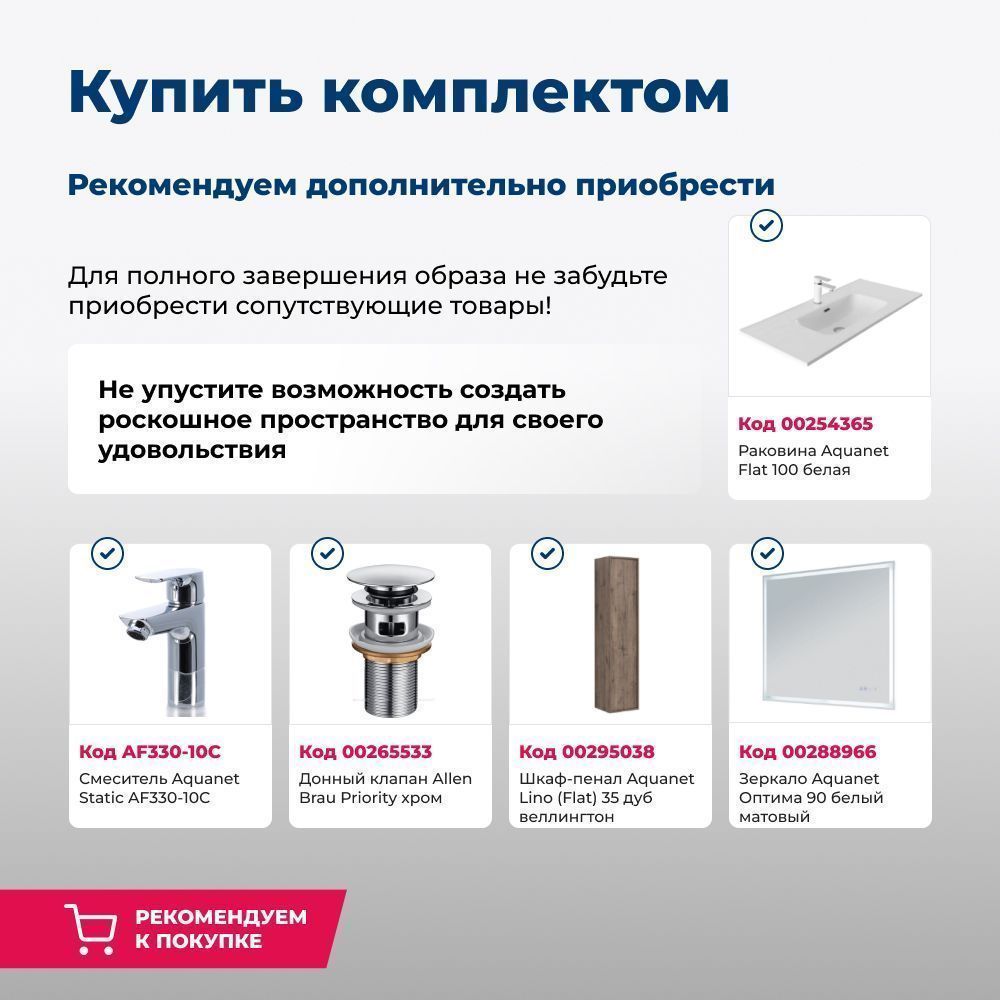 Купить комплектом

Рекомендуем дополнительно приобрести

Для полного завершения образа не забудьте приобрести сопутствующие товары!

Не упустите возможность создать роскошное пространство для своего удовольствия

Код 00254365
Раковина Aquanet Flat 100 белая

Код AF330-10C
Смеситель Aquanet Static AF330-10C

Код 00265533
Донный клапан Allen Brau Priority хром

Код 00295038
Шкаф-пенал Aquanet Lino (Flat) 35 дуб веллингтон

Код 00288966
Зеркало Aquanet Оптима 90 белый матовый

РЕКОМЕНДУЕМ К ПОКУПКЕ