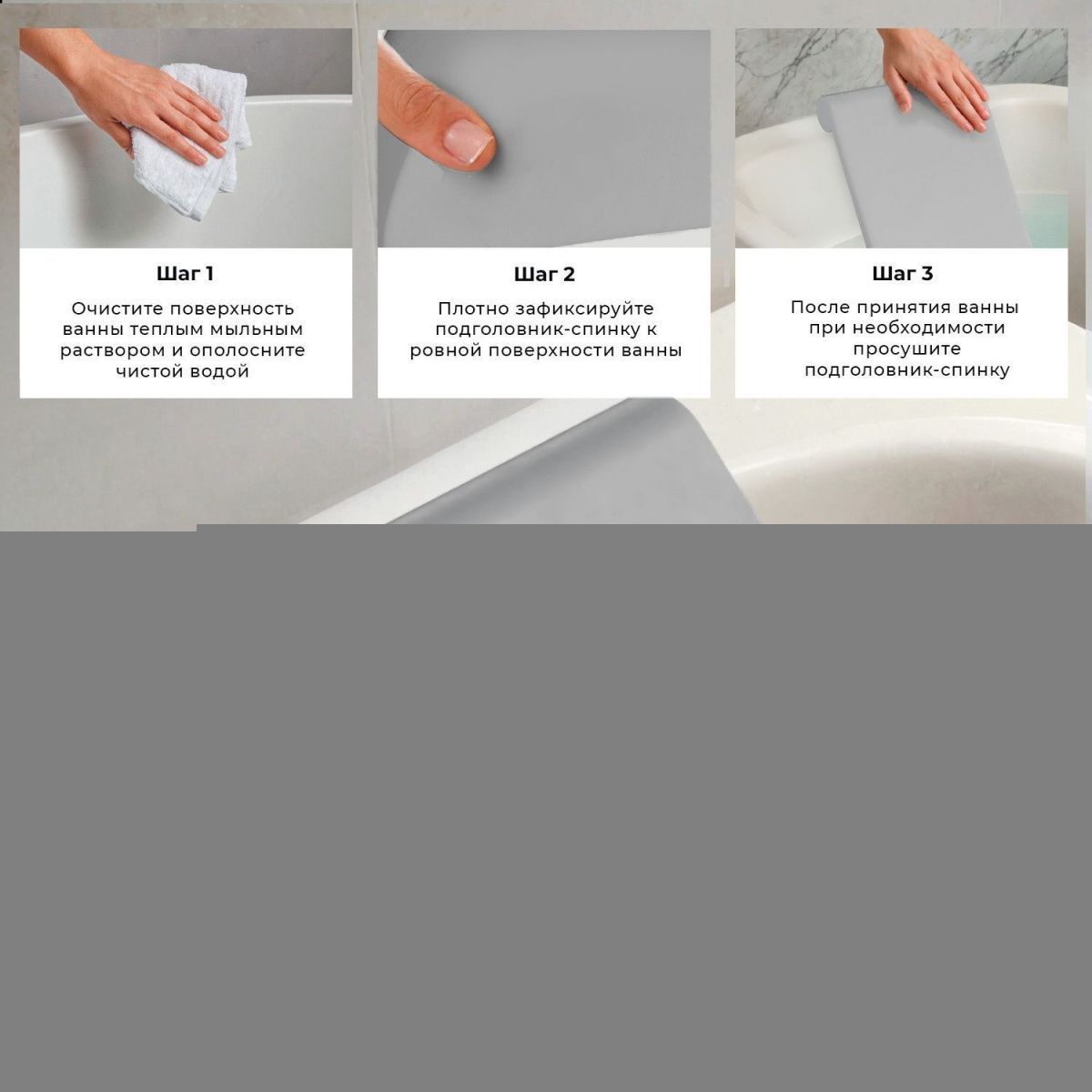 Шаг 1

Очистите поверхность ванны теплым мыльным раствором и ополосните чистой водой

Шаг 2

Плотно зафиксируйте подголовник-спинку к ровной поверхности ванны

Шаг 3

После принятия ванны при необходимости просушите подголовник-спинку