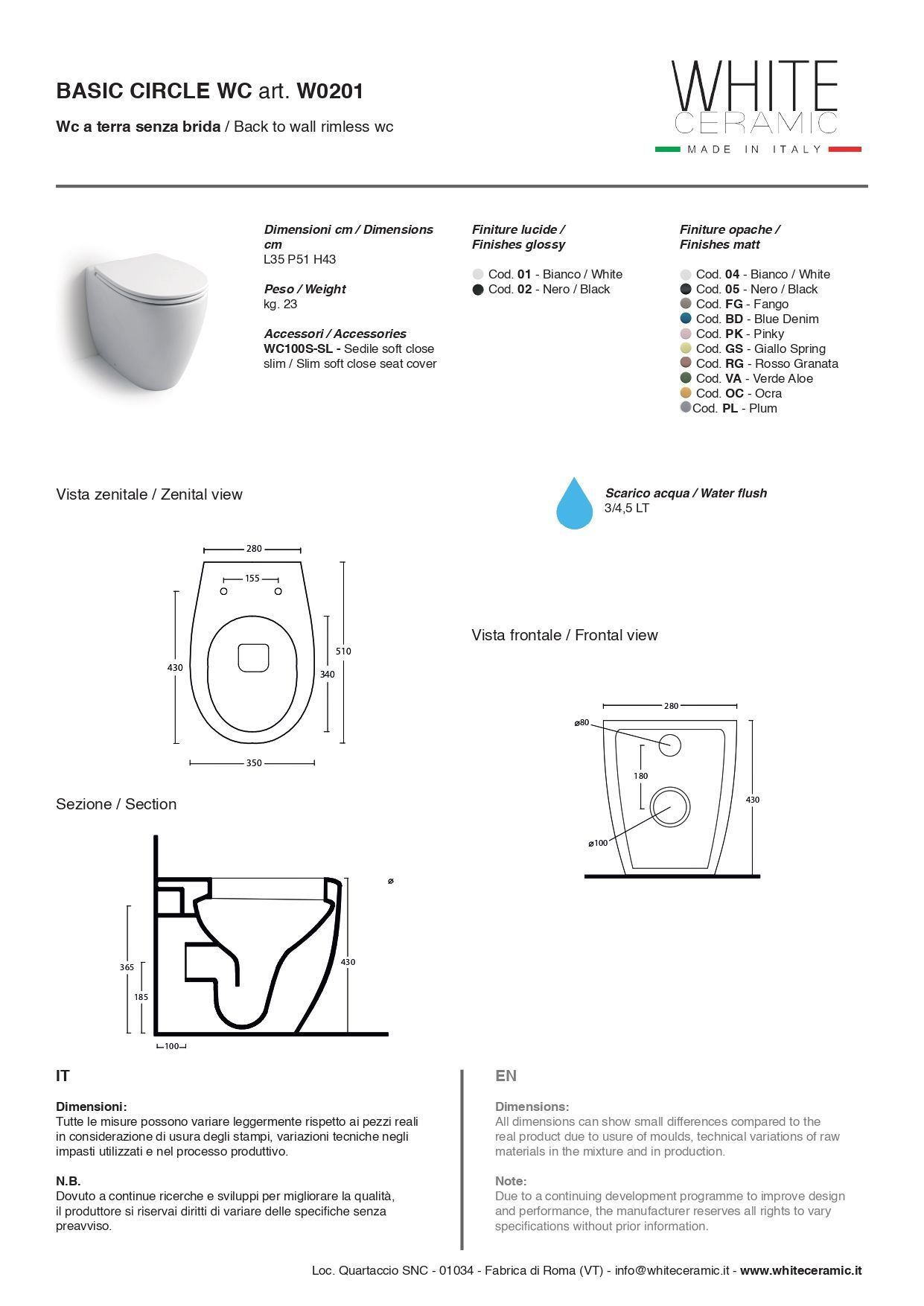 BASIC CIRCLE WC art. W0201

Wc a terra senza brida / Back to wall rimless wc

WHITE
CERAMIC
MADE IN ITALY

Dimensioni cm / Dimensions cm
L35 P51 H43

Peso / Weight
kg. 23

Accessori / Accessories
WC100S-SL - Sedile soft close slim / Slim soft close seat cover

Finiture lucide / Finishes glossy

Cod. 01 - Bianco / White
Cod. 02 - Nero / Black

Finiture opache / Finishes matt

Cod. 04 - Bianco / White
Cod. 05 - Nero / Black
Cod. FG - Fango
Cod. BD - Blue Denim
Cod. PK - Pinky
Cod. GS - Giallo Spring
Cod. RG - Rosso Granata
Cod. VA - Verde Aloe
Cod. OC - Ocra
Cod. PL - Plum

Vista zenitale / Zenital view

Scarico acqua / Water flush
3/4,5 LT

280
155
430
510
340
350

Vista frontale / Frontal view

280
ø80
180
430
ø100

Sezione / Section

ø
365
185
430
100

IT

Dimensioni:
Tutte le misure possono variare leggermente rispetto ai pezzi reali in considerazione di usura degli stampi, variazioni tecniche negli impasti utilizzati e nel processo produttivo.

N.B.
Dovuto a continue ricerche e sviluppi per migliorare la qualità, il produttore si riservai diritti di variare delle specifiche senza preavviso.

EN

Dimensions:
All dimensions can show small differences compared to the real product due to usure of moulds, technical variations of raw materials in the mixture and in production.

Note:
Due to a continuing development programme to improve design and performance, the manufacturer reserves all rights to vary specifications without prior information.

Loc. Quartaccio SNC - 01034 - Fabrica di Roma (VT) - info@whiteceramic.it - www.whiteceramic.it