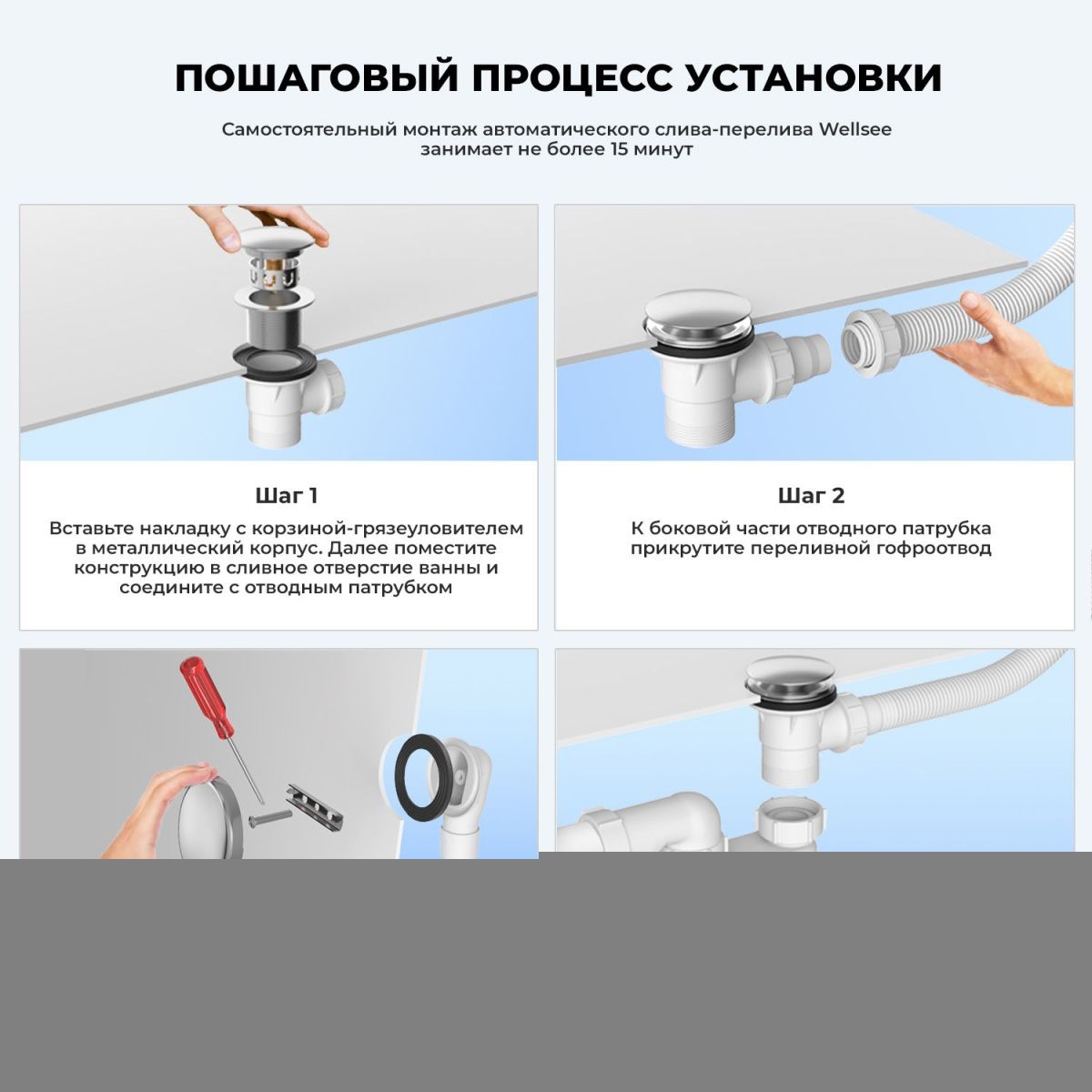 ПОШАГОВЫЙ ПРОЦЕСС УСТАНОВКИ

Самостоятельный монтаж автоматического слива-перелива Wellsee занимает не более 15 минут

Шаг 1

Вставьте накладку с корзиной-грязеуловителем в металлический корпус. Далее поместите конструкцию в сливное отверстие ванны и соедините с отводным патрубком

Шаг 2

К боковой части отводного патрубка прикрутите переливной гофроотвод