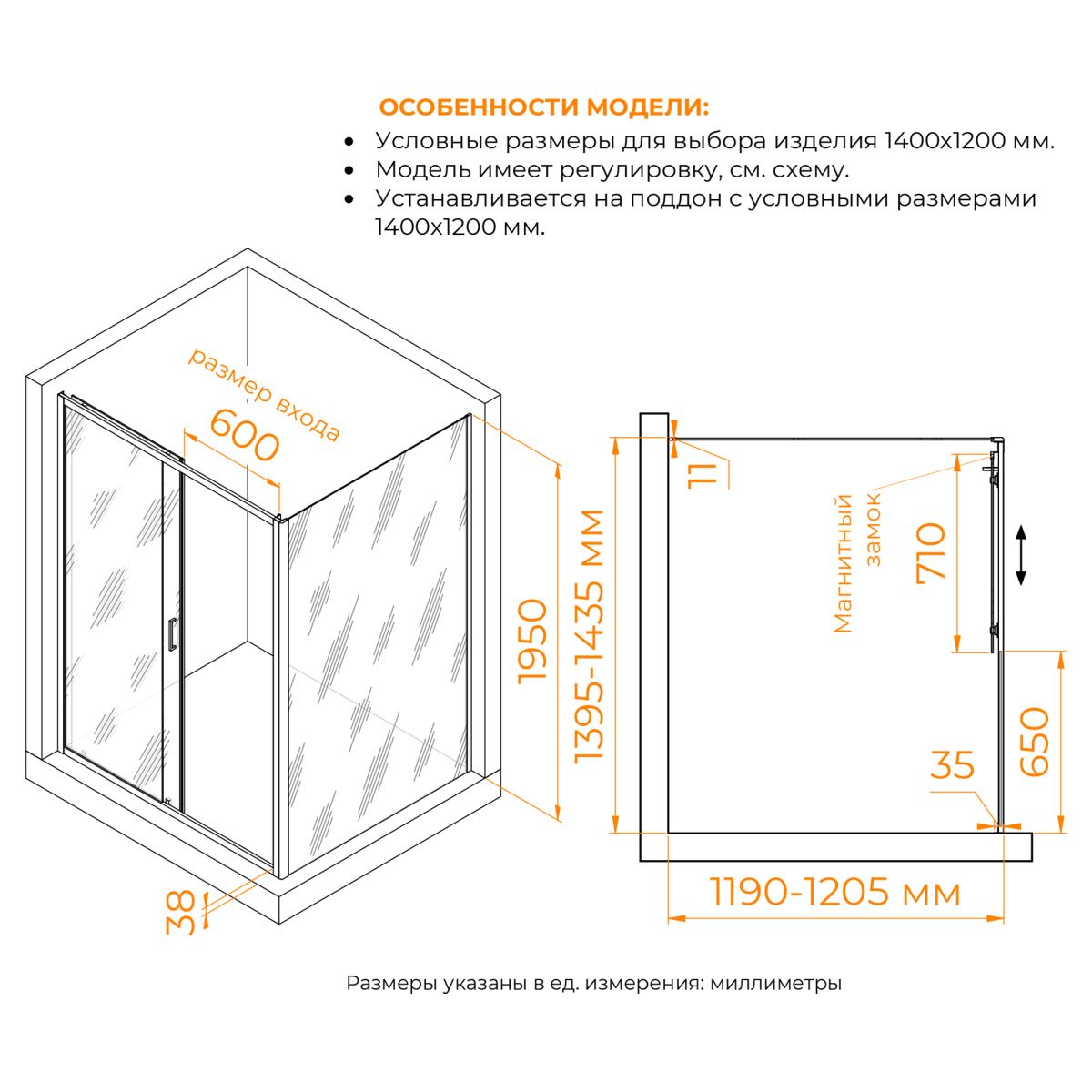 ОСОБЕННОСТИ МОДЕЛИ:
• Условные размеры для выбора изделия 1400х1200 мм.
• Модель имеет регулировку, см. схему.
• Устанавливается на поддон с условными размерами 1400х1200 мм.

размер входа
600
1950
38
1395-1435 мм
11
Магнитный замок
710
650
35
1190-1205 мм

Размеры указаны в ед. измерения: миллиметры