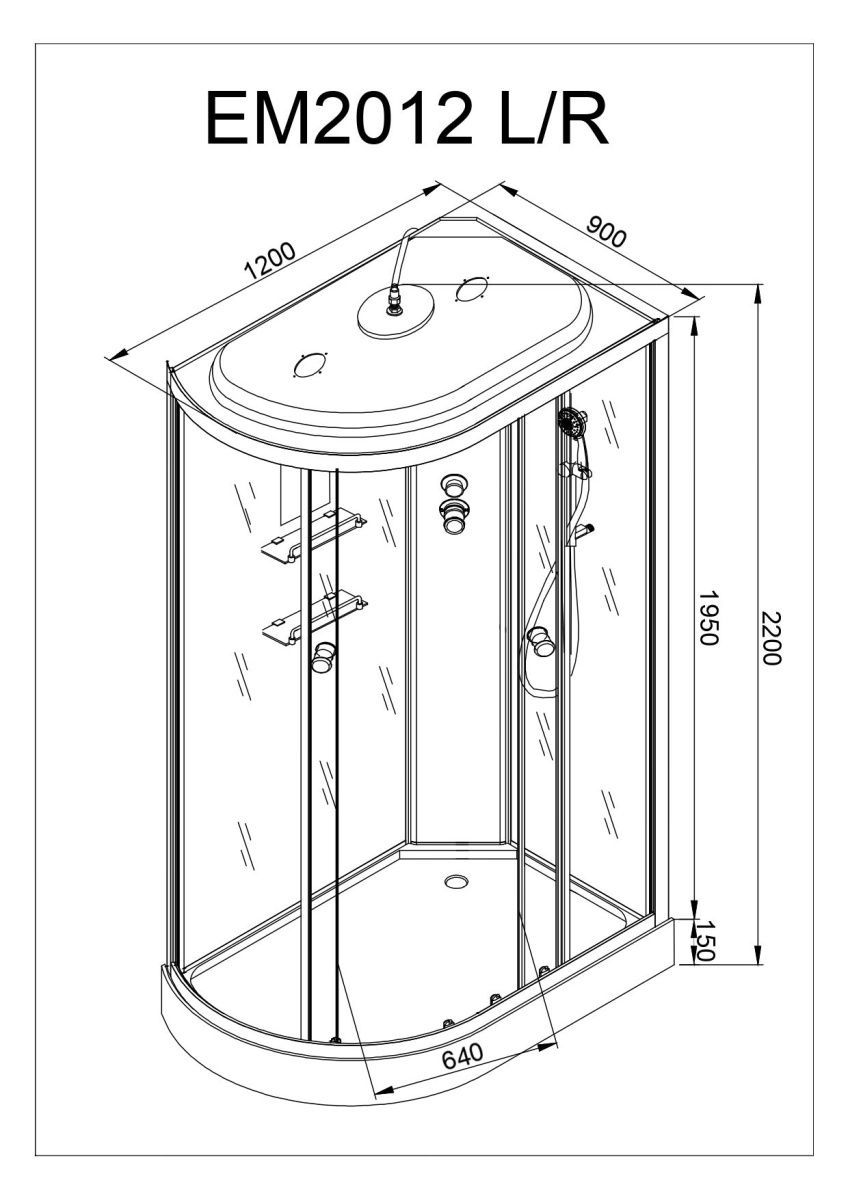 EM2012 L/R

1200

900

1950

2200

150

640