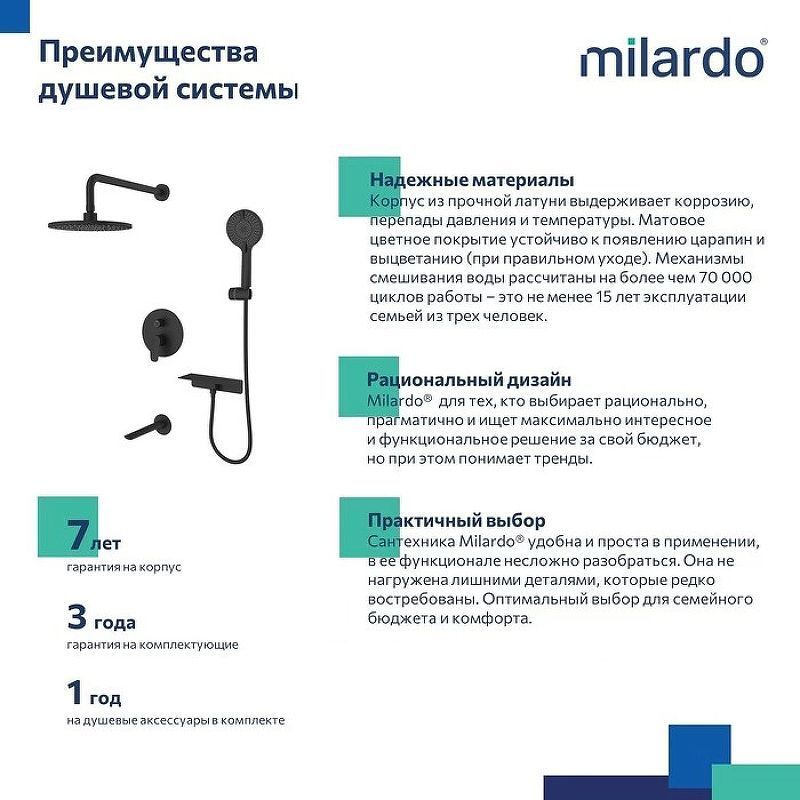 Преимущества душевой системы

milardo®

Надежные материалы
Корпус из прочной латуни выдерживает коррозию, перепады давления и температуры. Матовое цветное покрытие устойчиво к появлению царапин и выцветанию (при правильном уходе). Механизмы смешивания воды рассчитаны на более чем 70 000 циклов работы – это не менее 15 лет эксплуатации семьей из трех человек.

Рациональный дизайн
Milardo® для тех, кто выбирает рационально, прагматично и ищет максимально интересное и функциональное решение за свой бюджет, но при этом понимает тренды.

Практичный выбор
Сантехника Milardo® удобна и проста в применении, в ее функционале несложно разобраться. Она не нагружена лишними деталями, которые редко востребованы. Оптимальный выбор для семейного бюджета и комфорта.

7 лет
гарантия на корпус

3 года
гарантия на комплектующие

1 год
на душевые аксессуары в комплекте