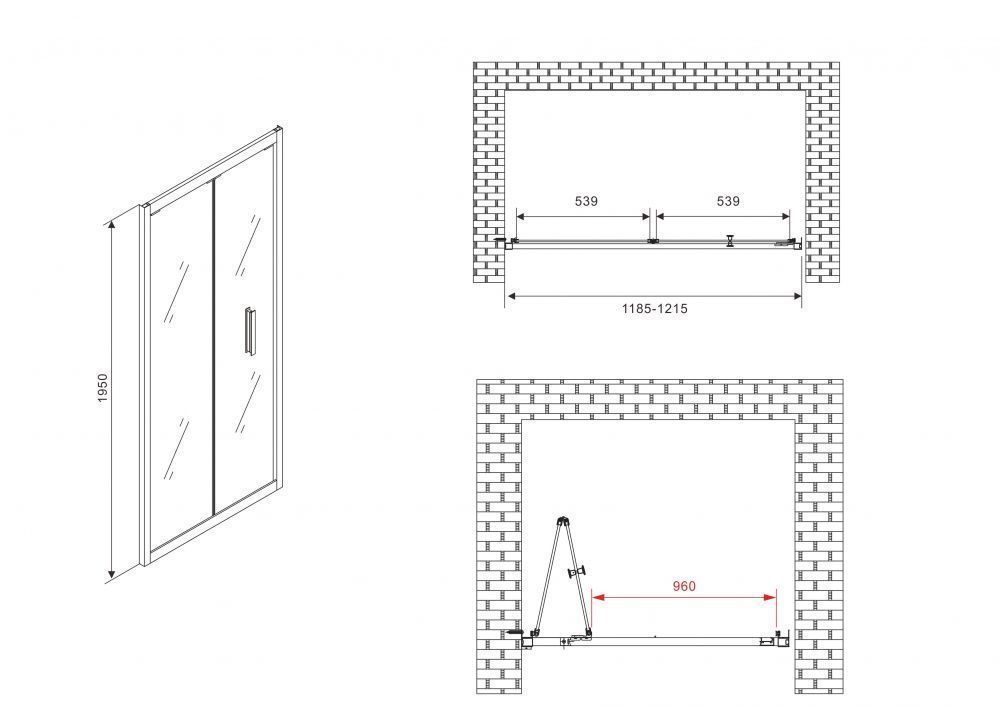 1950

539

539

1185-1215

960