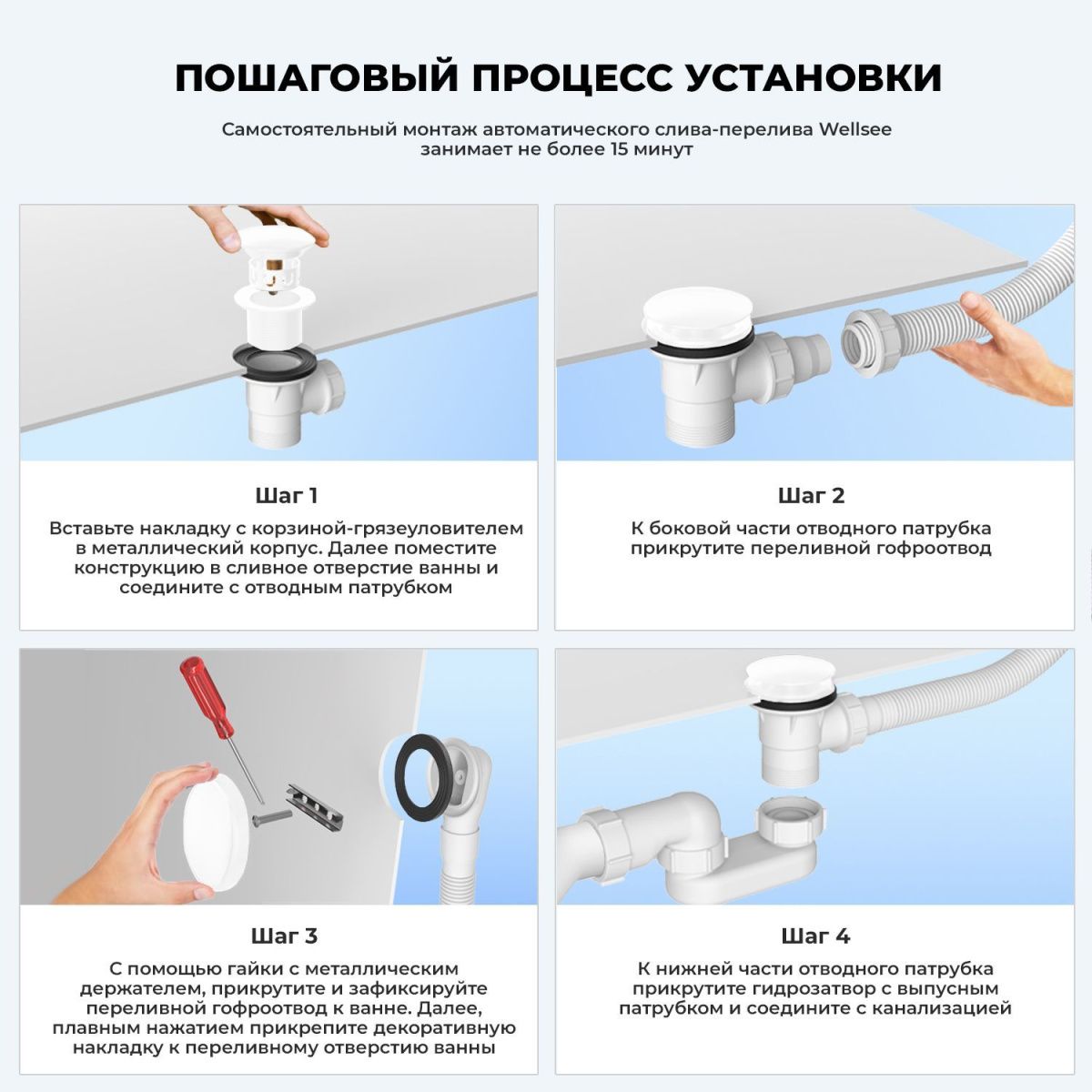 ПОШАГОВЫЙ ПРОЦЕСС УСТАНОВКИ

Самостоятельный монтаж автоматического слива-перелива Wellsee занимает не более 15 минут

Шаг 1

Вставьте накладку с корзиной-грязеуловителем в металлический корпус. Далее поместите конструкцию в сливное отверстие ванны и соедините с отводным патрубком

Шаг 2

К боковой части отводного патрубка прикрутите переливной гофроотвод

Шаг 3

С помощью гайки с металлическим держателем, прикрутите и зафиксируйте переливной гофроотвод к ванне. Далее, плавным нажатием прикрепите декоративную накладку к переливному отверстию ванны

Шаг 4

К нижней части отводного патрубка прикрутите гидрозатвор с выпусным патрубком и соедините с канализацией