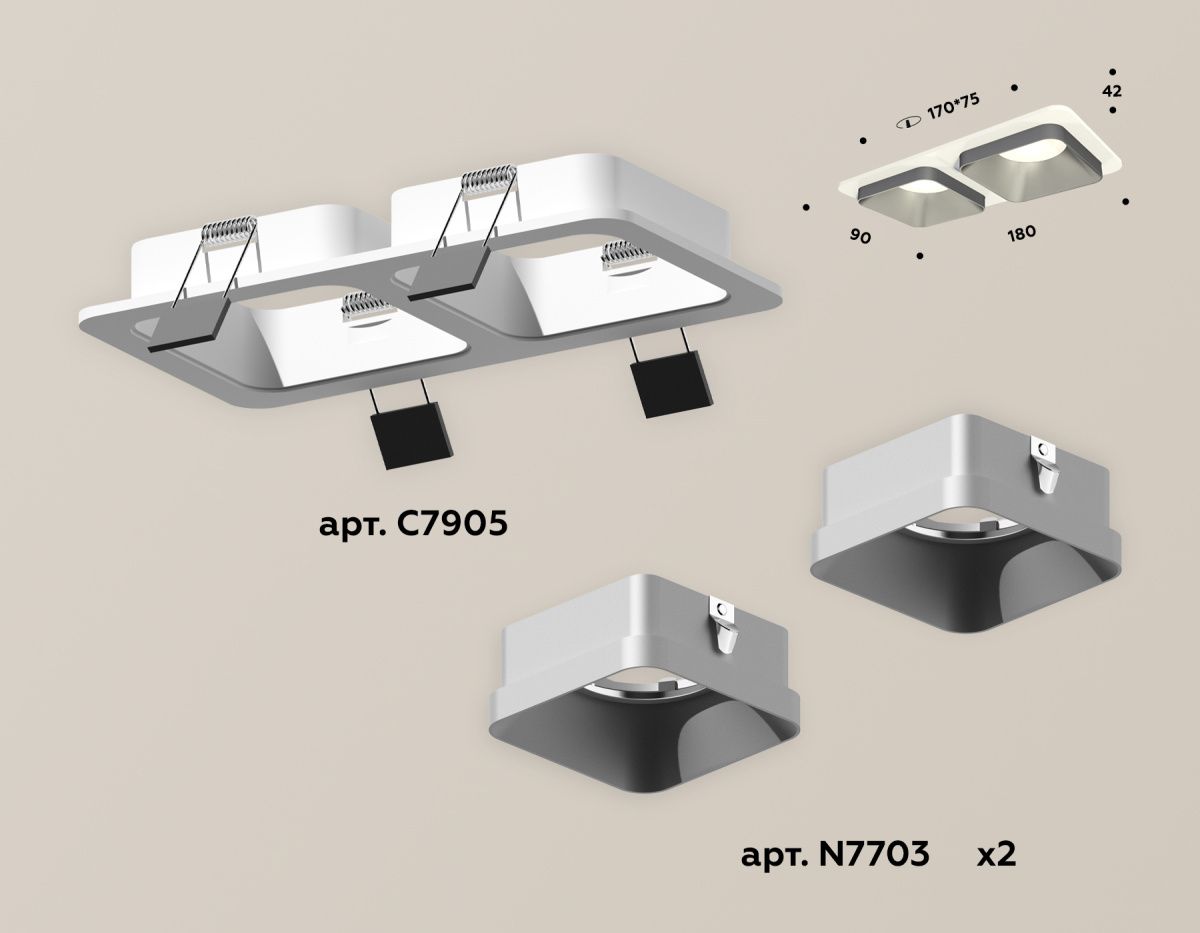 170*75

42

90

180

арт. C7905

арт. N7703 x2