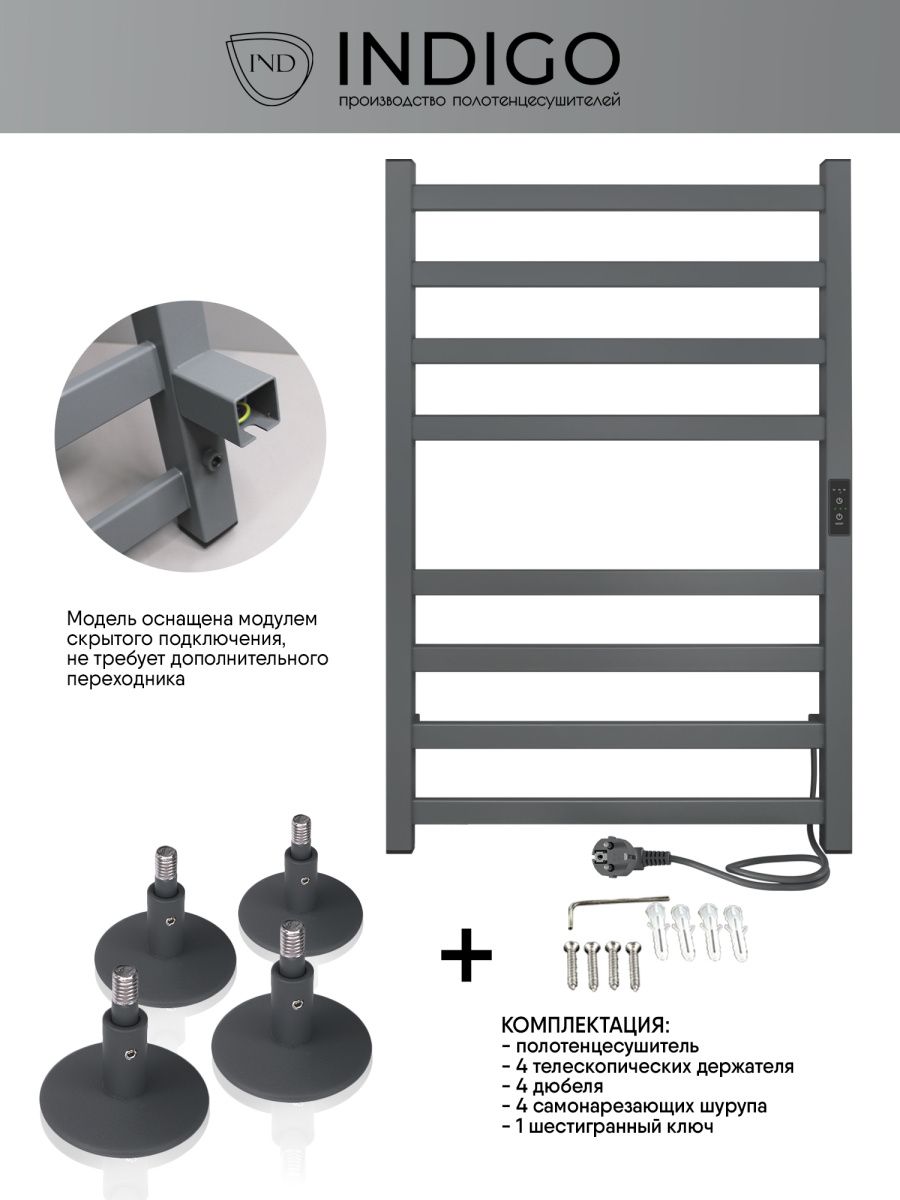 IND INDIGO
производство полотенцесушителей

Модель оснащена модулем скрытого подключения, не требует дополнительного переходника

+

КОМПЛЕКТАЦИЯ:
- полотенцесушитель
- 4 телескопических держателя
- 4 дюбеля
- 4 самонарезающих шурупа
- 1 шестигранный ключ