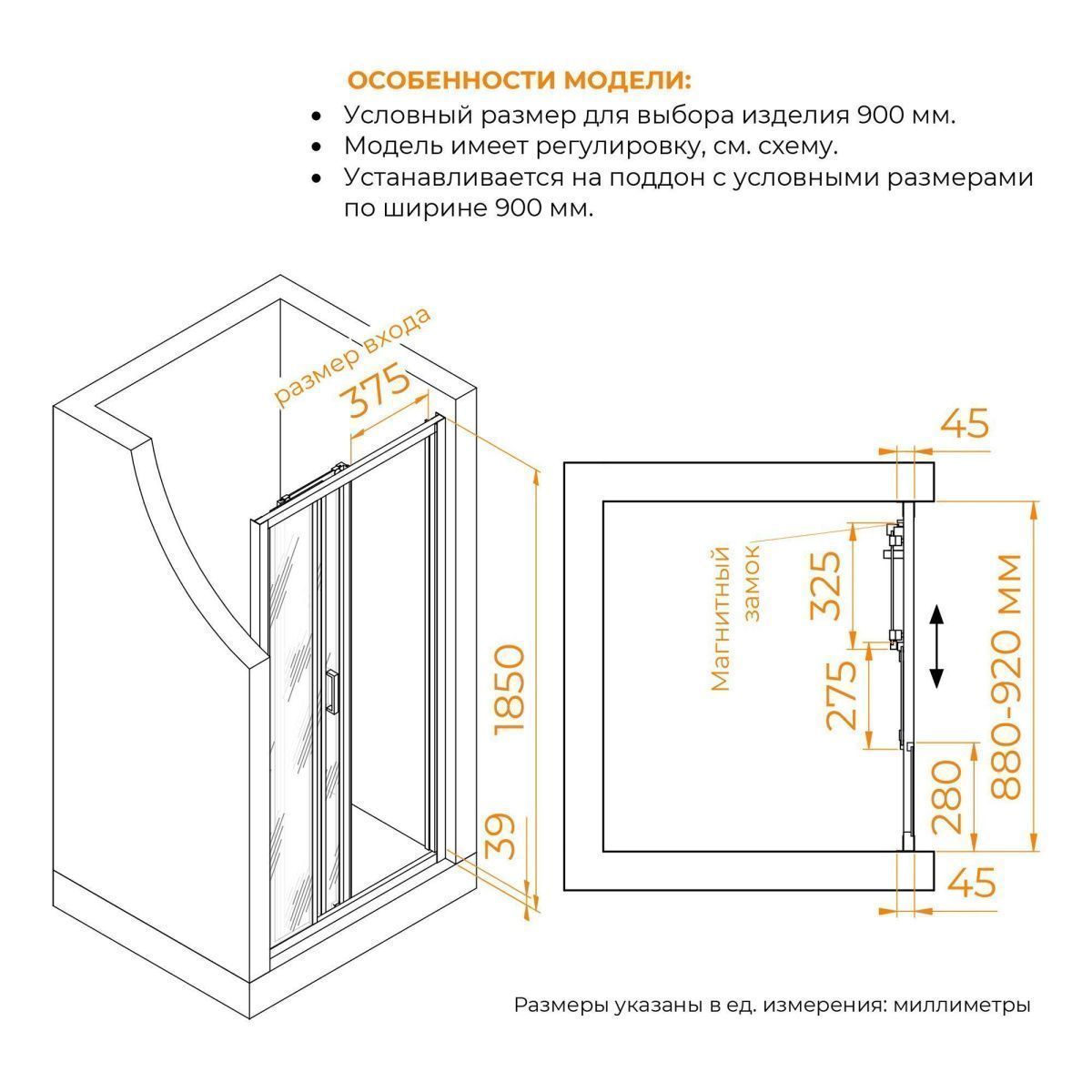 ОСОБЕННОСТИ МОДЕЛИ:
• Условный размер для выбора изделия 900 мм.
• Модель имеет регулировку, см. схему.
• Устанавливается на поддон с условными размерами по ширине 900 мм.

размер входа
375
1850
39

45
Магнитный замок
325
275
280
880-920 мм
45

Размеры указаны в ед. измерения: миллиметры