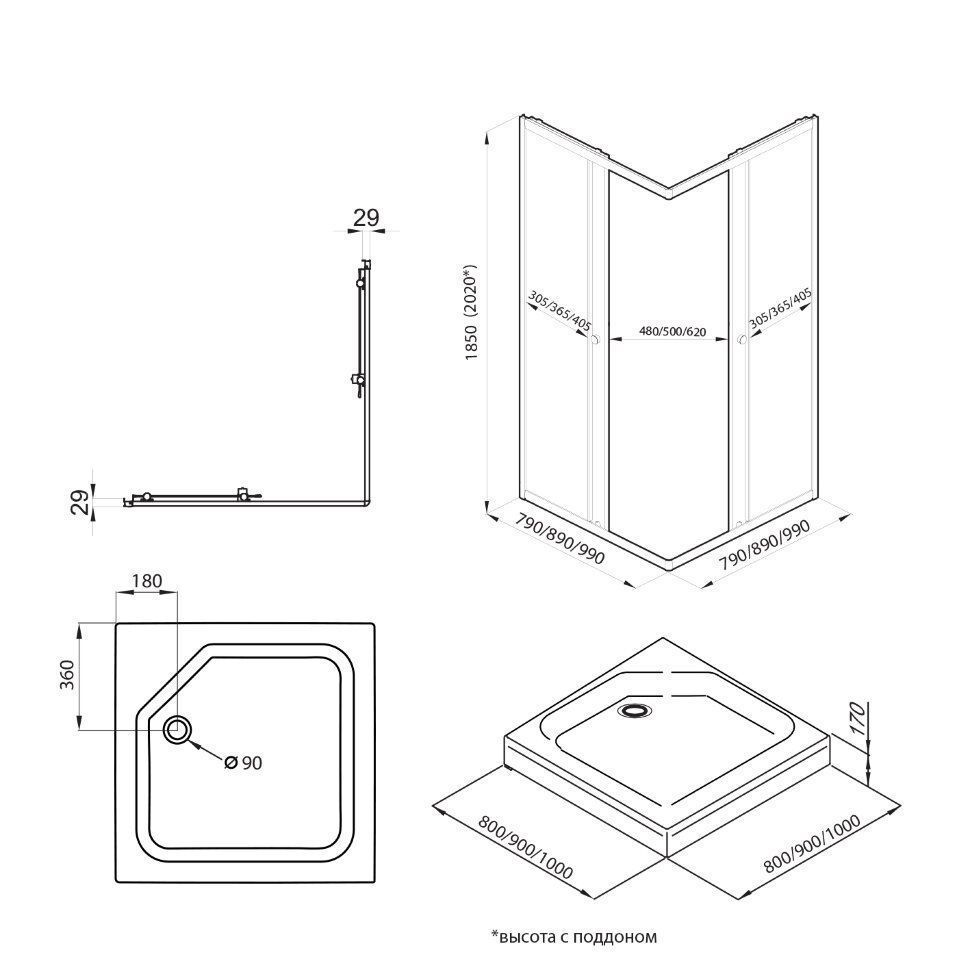 29

29

1850 (2020*)

305/365/405

480/500/620

305/365/405

790/890/990

790/890/990

180

360

Ø 90

170

800/900/1000

800/900/1000

*высота с поддоном