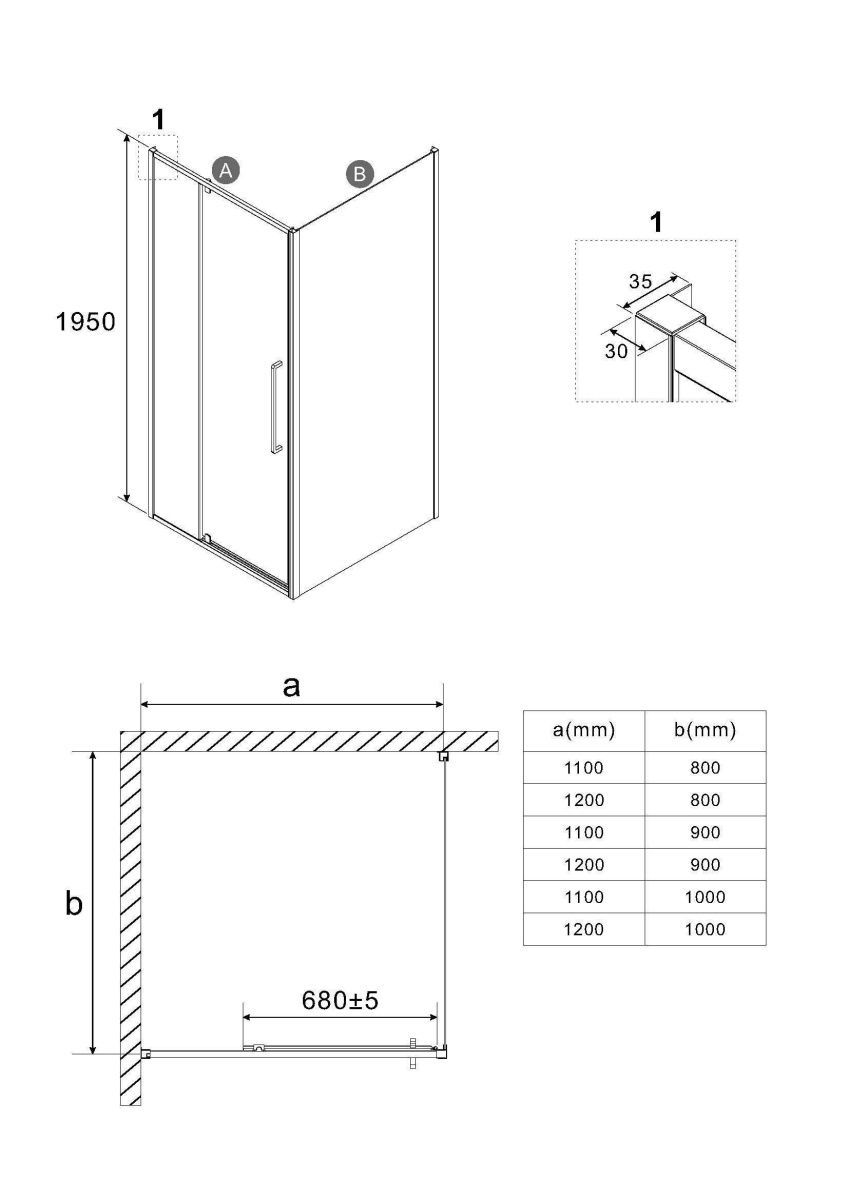 1

A

B

1950

1

35

30

a

b

680±5

| a(mm) | b(mm) |
|---|---|
| 1100 | 800 |
| 1200 | 800 |
| 1100 | 900 |
| 1200 | 900 |
| 1100 | 1000 |
| 1200 | 1000 |