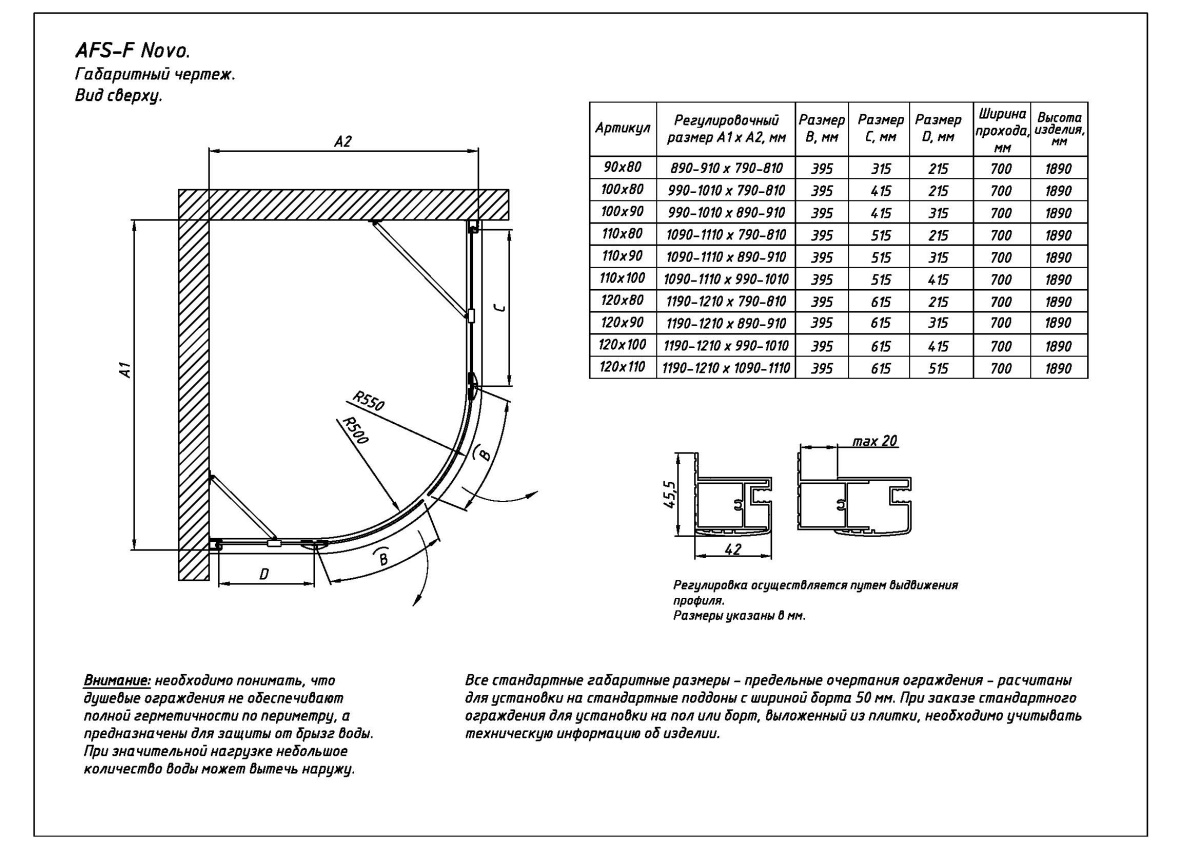 AFS-F Novo.
Габаритный чертеж.
Вид сверху.

A2

A1

C

R550

R500

B

B

D

| Артикул | Регулировочный размер A1 x A2, мм | Размер B, мм | Размер C, мм | Размер D, мм | Ширина прохода, мм | Высота изделия, мм |
|---|---|---|---|---|---|---|
| 90x80 | 890-910 x 790-810 | 395 | 315 | 215 | 700 | 1890 |
| 100x80 | 990-1010 x 790-810 | 395 | 415 | 215 | 700 | 1890 |
| 100x90 | 990-1010 x 890-910 | 395 | 415 | 315 | 700 | 1890 |
| 110x80 | 1090-1110 x 790-810 | 395 | 515 | 215 | 700 | 1890 |
| 110x90 | 1090-1110 x 890-910 | 395 | 515 | 315 | 700 | 1890 |
| 110x100 | 1090-1110 x 990-1010 | 395 | 515 | 415 | 700 | 1890 |
| 120x80 | 1190-1210 x 790-810 | 395 | 615 | 215 | 700 | 1890 |
| 120x90 | 1190-1210 x 890-910 | 395 | 615 | 315 | 700 | 1890 |
| 120x100 | 1190-1210 x 990-1010 | 395 | 615 | 415 | 700 | 1890 |
| 120x110 | 1190-1210 x 1090-1110 | 395 | 615 | 515 | 700 | 1890 |

max 20

45,5

42

Регулировка осуществляется путем выдвижения профиля.
Размеры указаны в мм.

Внимание: необходимо понимать, что душевые ограждения не обеспечивают полной герметичности по периметру, а предназначены для защиты от брызг воды. При значительной нагрузке небольшое количество воды может вытечь наружу.

Все стандартные габаритные размеры - предельные очертания ограждения - расчитаны для установки на стандартные поддоны с шириной борта 50 мм. При заказе стандартного ограждения для установки на пол или борт, выложенный из плитки, необходимо учитывать техническую информацию об изделии.