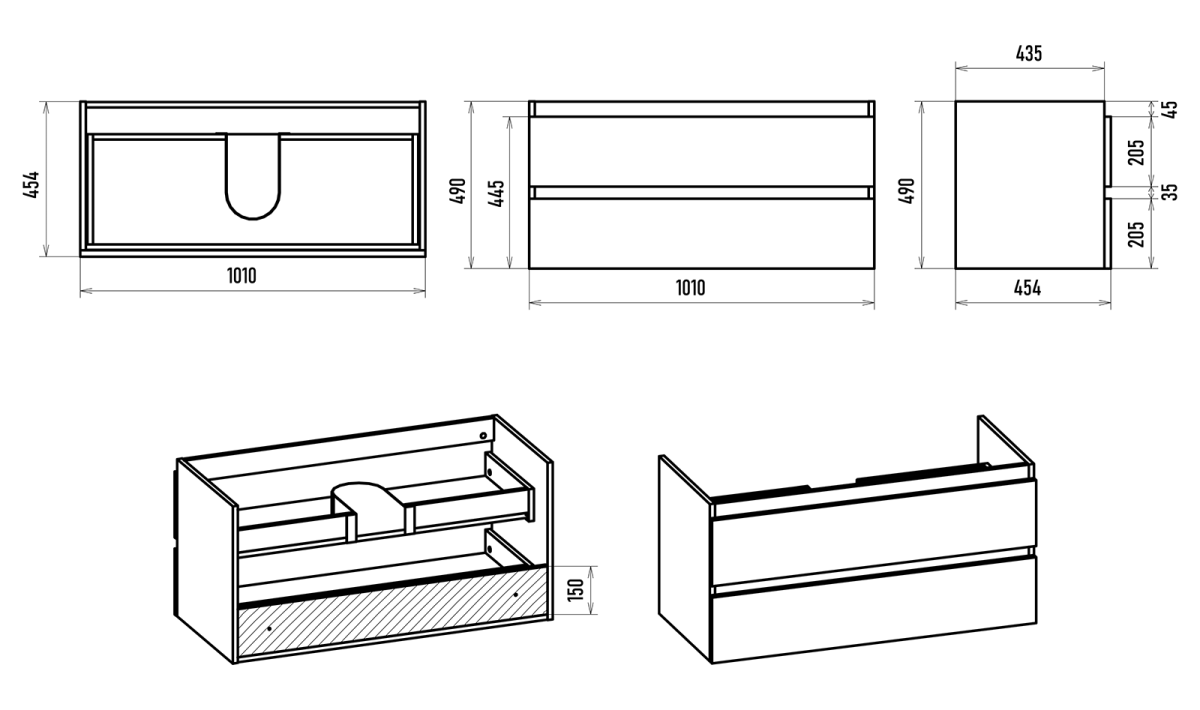 454
1010
490
445
1010
435
490
45
205
35
205
454
150