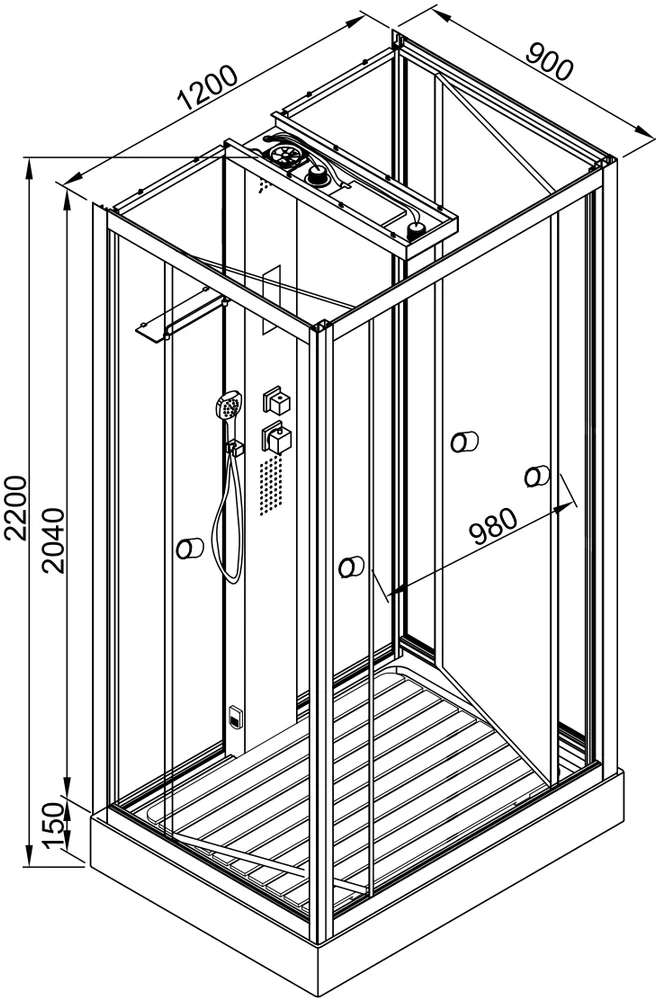 1200
900
2200
2040
980
150