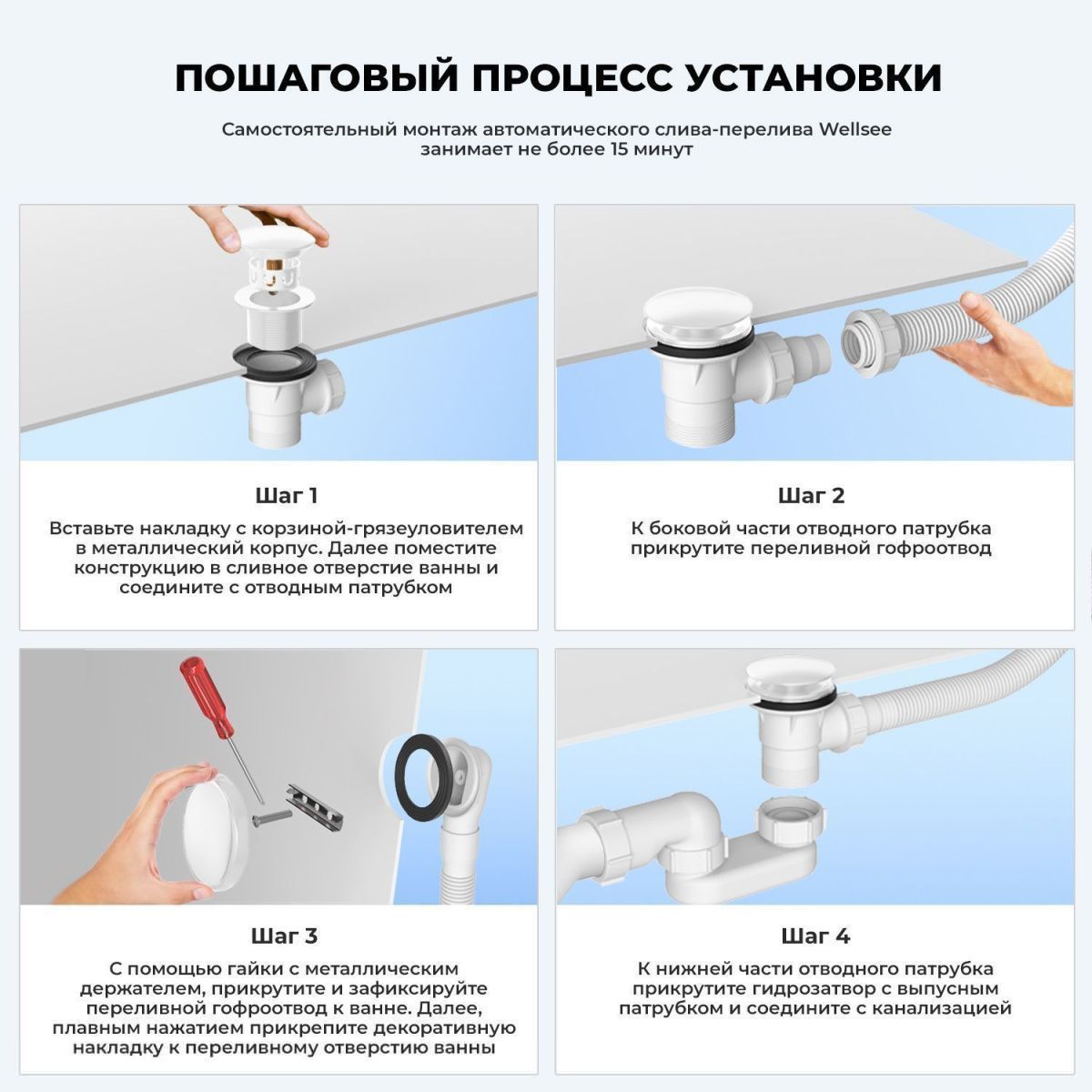 ПОШАГОВЫЙ ПРОЦЕСС УСТАНОВКИ

Самостоятельный монтаж автоматического слива-перелива Wellsee занимает не более 15 минут

Шаг 1

Вставьте накладку с корзиной-грязеуловителем в металлический корпус. Далее поместите конструкцию в сливное отверстие ванны и соедините с отводным патрубком

Шаг 2

К боковой части отводного патрубка прикрутите переливной гофроотвод

Шаг 3

С помощью гайки с металлическим держателем, прикрутите и зафиксируйте переливной гофроотвод к ванне. Далее, плавным нажатием прикрепите декоративную накладку к переливному отверстию ванны

Шаг 4

К нижней части отводного патрубка прикрутите гидрозатвор с выпусным патрубком и соедините с канализацией