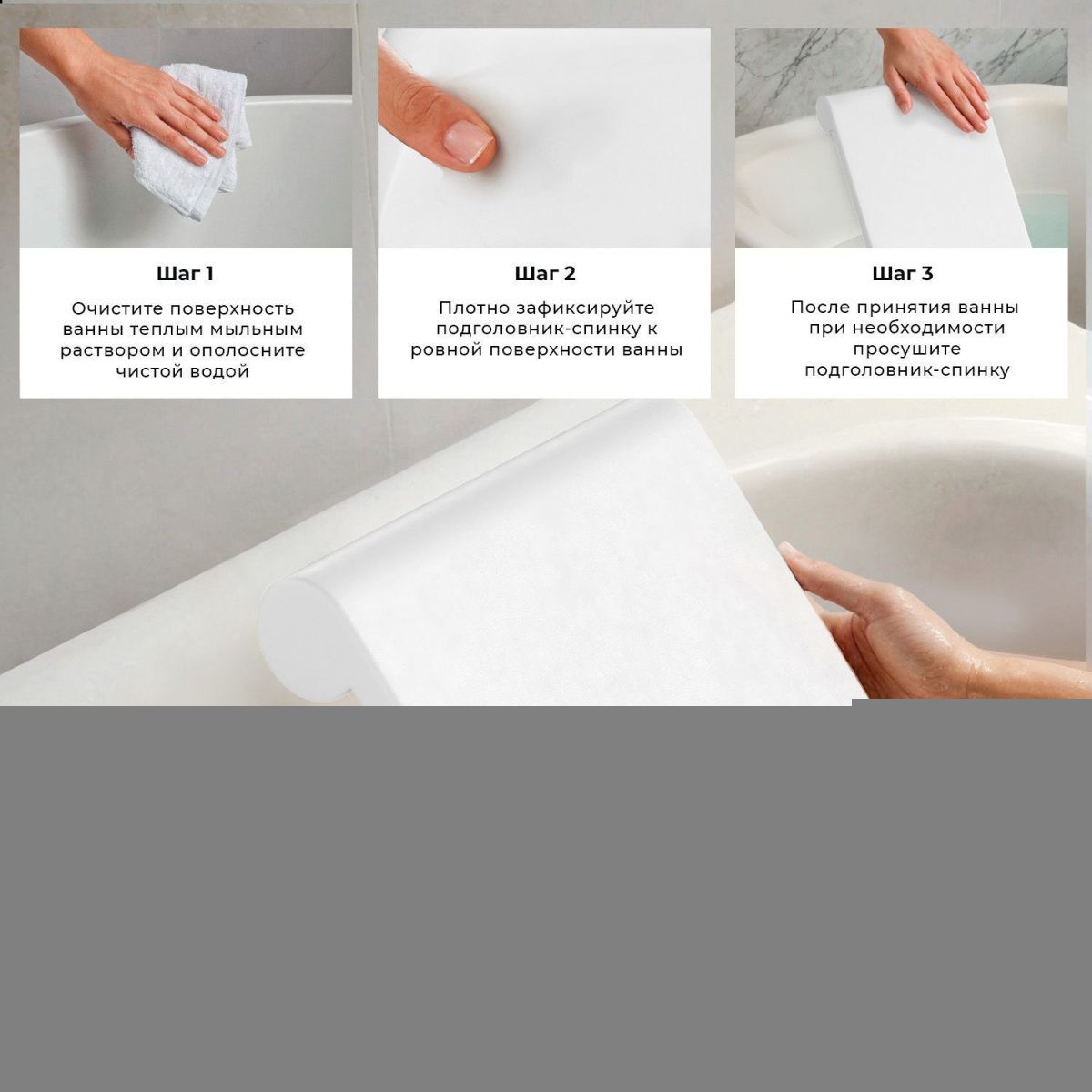 Шаг 1

Очистите поверхность ванны теплым мыльным раствором и ополосните чистой водой

Шаг 2

Плотно зафиксируйте подголовник-спинку к ровной поверхности ванны

Шаг 3

После принятия ванны при необходимости просушите подголовник-спинку