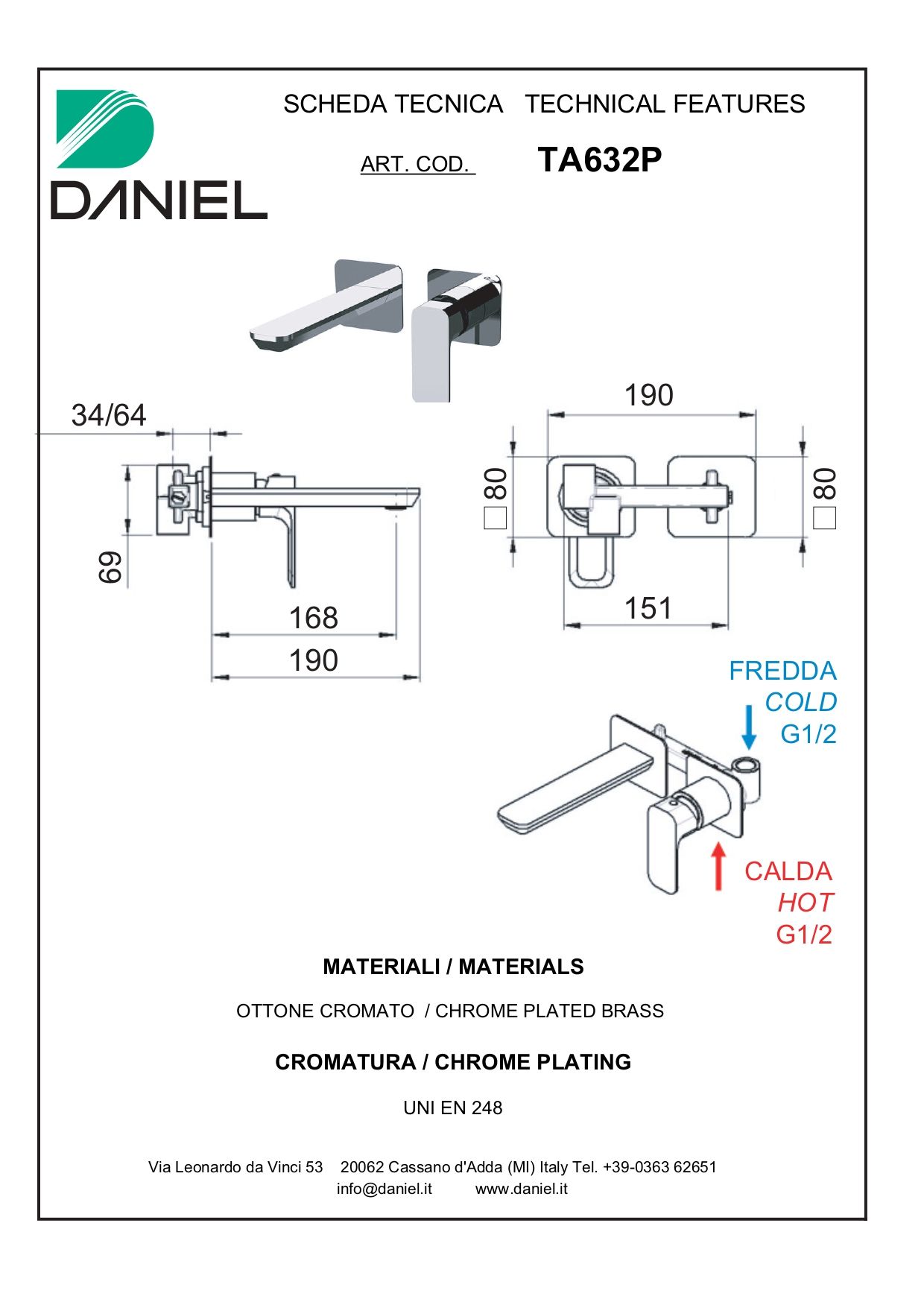 DANIEL

SCHEDA TECNICA TECHNICAL FEATURES

ART. COD. TA632P

34/64

69

168

190

190

□80

□80

151

FREDDA
COLD
G1/2

CALDA
HOT
G1/2

MATERIALI / MATERIALS

OTTONE CROMATO / CHROME PLATED BRASS

CROMATURA / CHROME PLATING

UNI EN 248

Via Leonardo da Vinci 53 20062 Cassano d'Adda (MI) Italy Tel. +39-0363 62651
info@daniel.it www.daniel.it