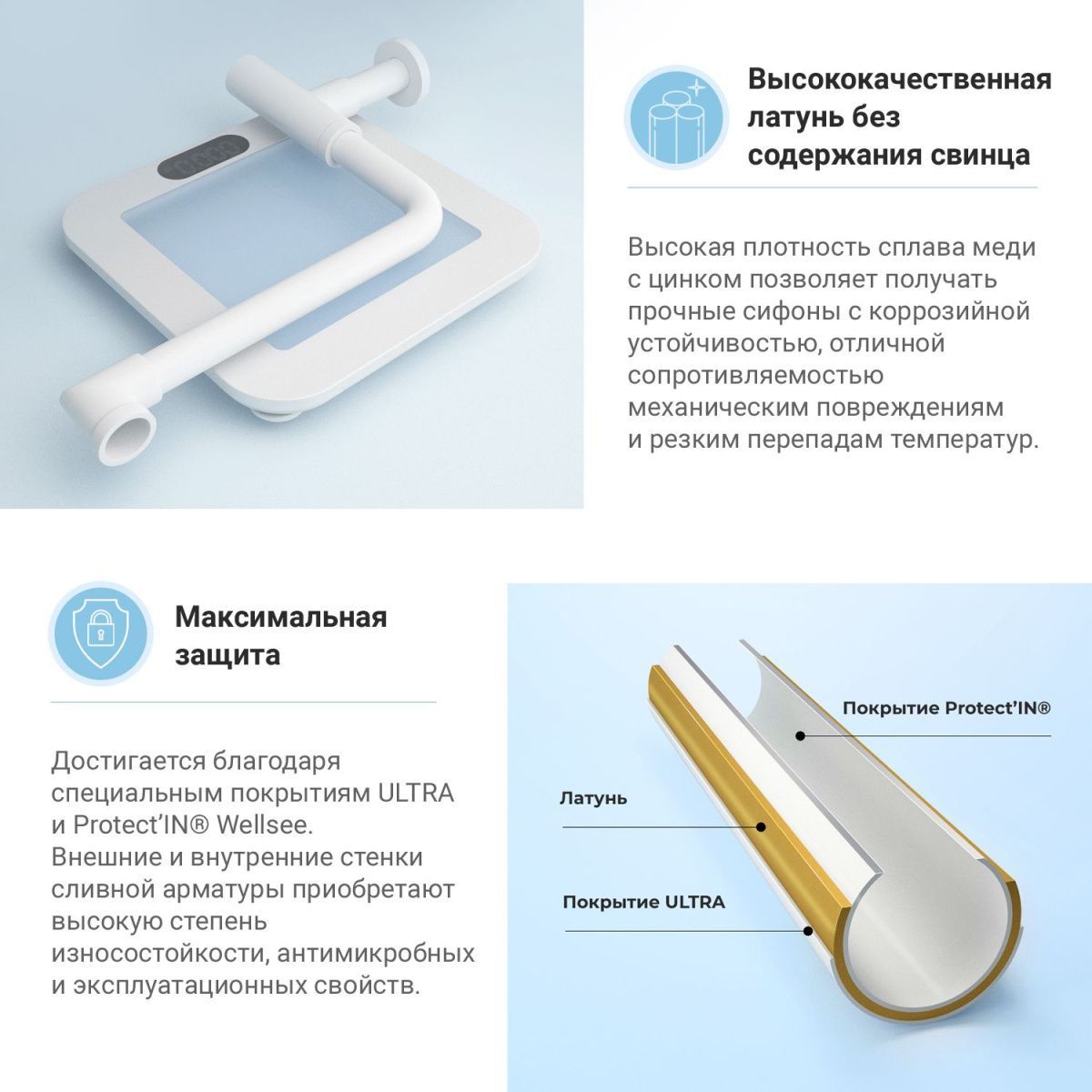 Высококачественная латунь без содержания свинца

Высокая плотность сплава меди с цинком позволяет получать прочные сифоны с коррозийной устойчивостью, отличной сопротивляемостью механическим повреждениям и резким перепадам температур.

Максимальная защита

Достигается благодаря специальным покрытиям ULTRA и Protect'IN® Wellsee. Внешние и внутренние стенки сливной арматуры приобретают высокую степень износостойкости, антимикробных и эксплуатационных свойств.

Покрытие Protect'IN®

Латунь

Покрытие ULTRA