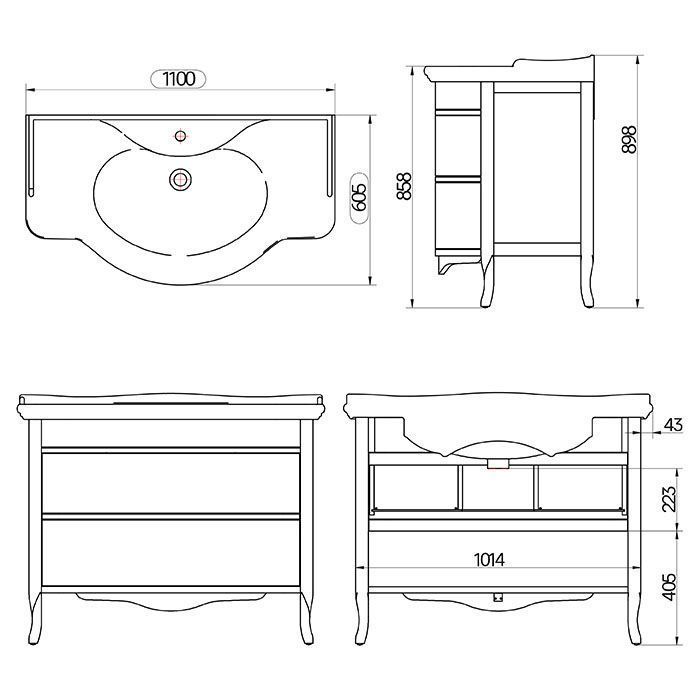 1100
605
858
898
43
223
1014
405