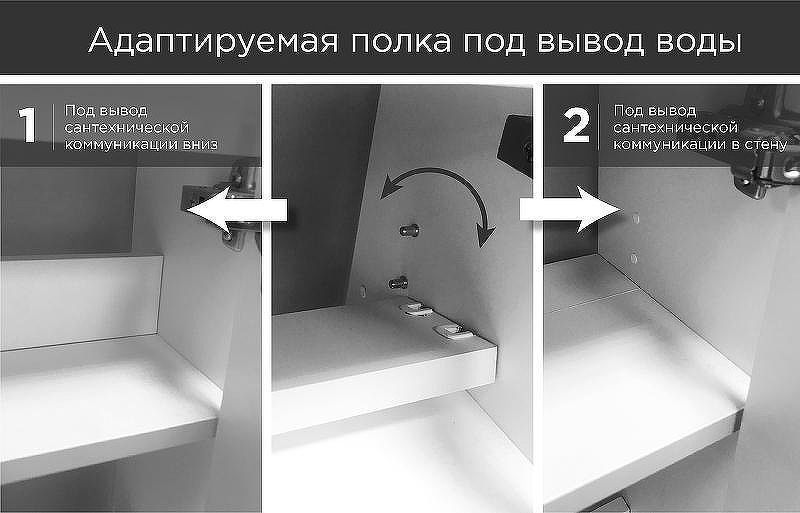 Адаптируемая полка под вывод воды

1
Под вывод сантехнической коммуникации вниз

2
Под вывод сантехнической коммуникации в стену