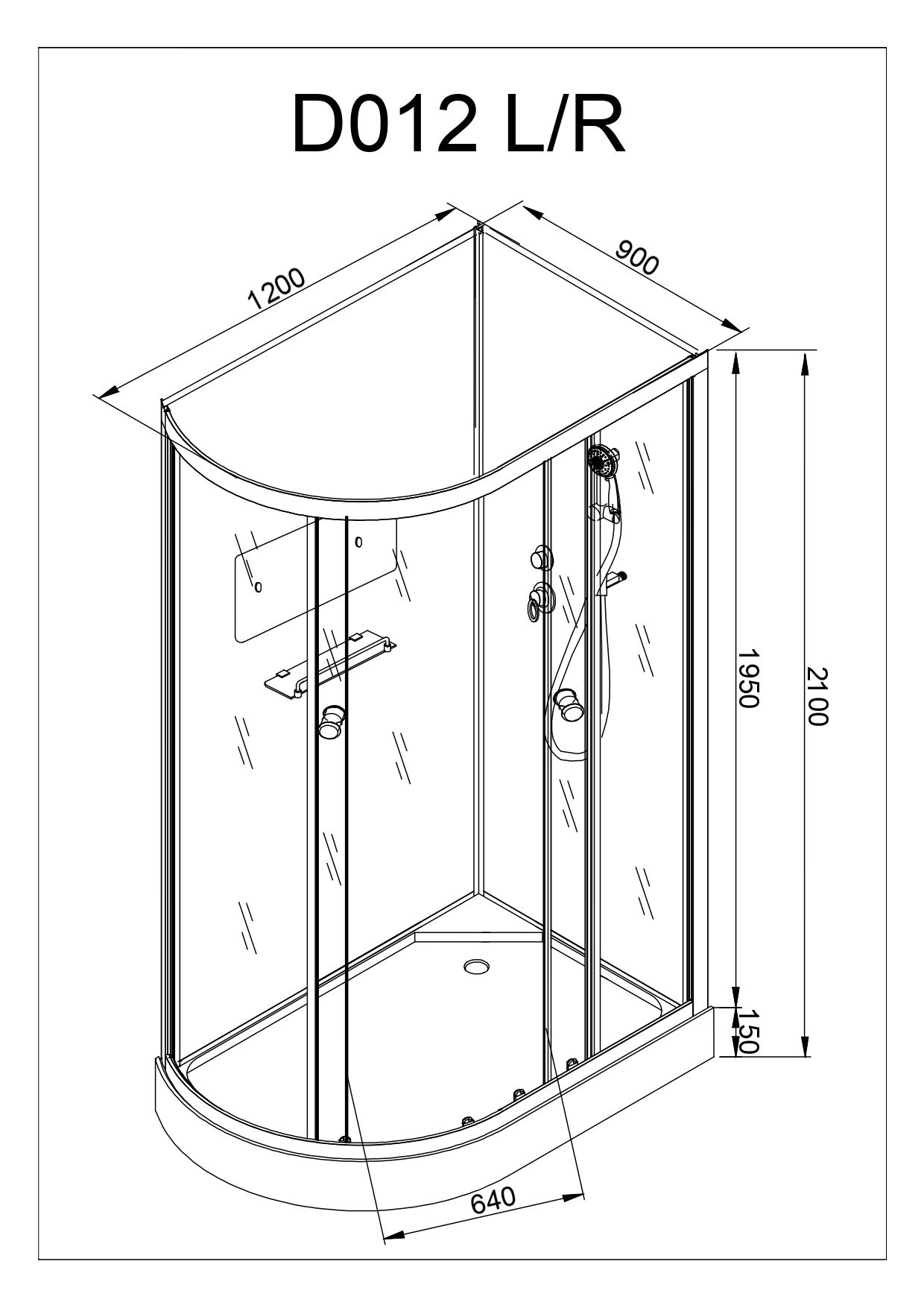 D012 L/R

1200

900

1950

2100

150

640