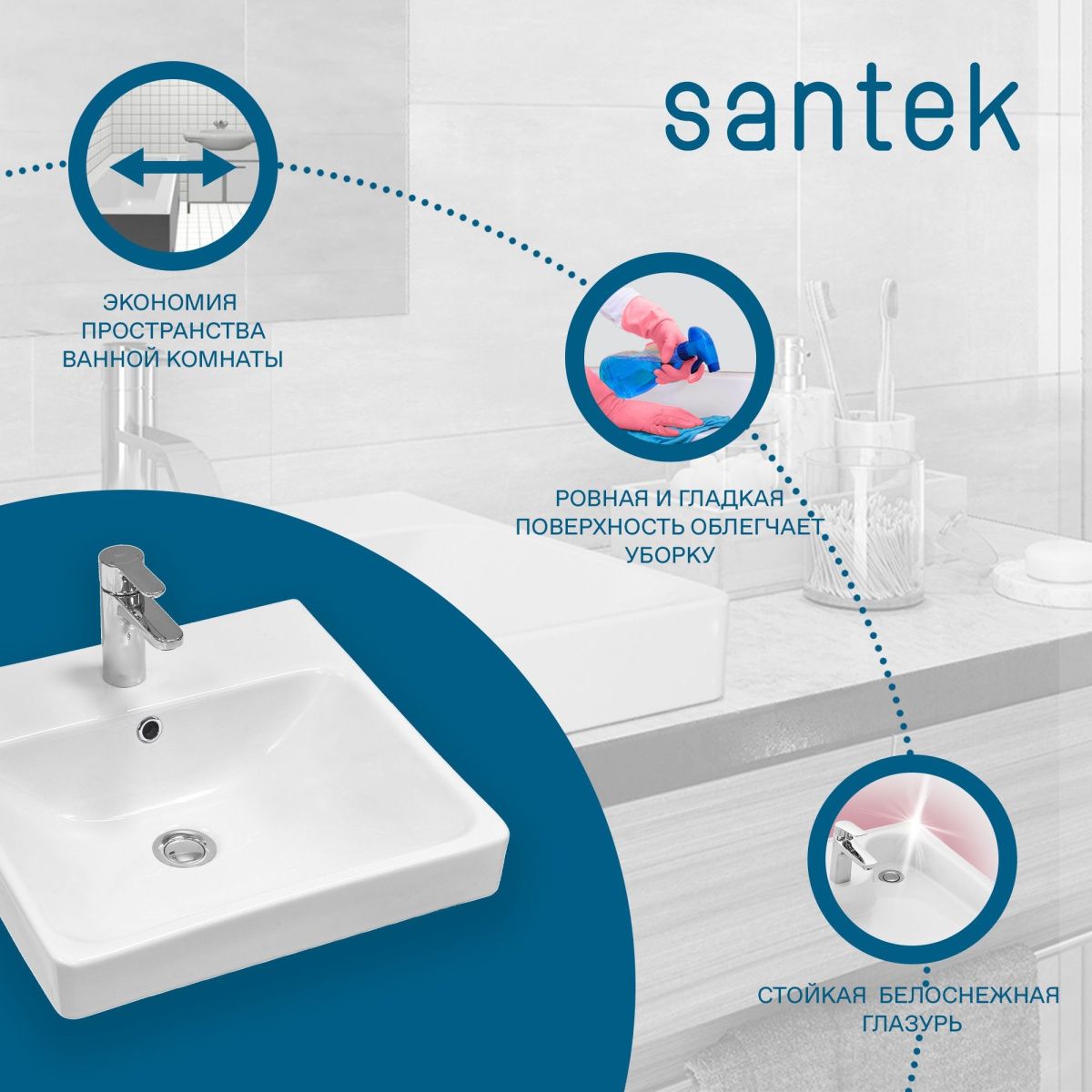 santek

ЭКОНОМИЯ ПРОСТРАНСТВА ВАННОЙ КОМНАТЫ

РОВНАЯ И ГЛАДКАЯ ПОВЕРХНОСТЬ ОБЛЕГЧАЕТ УБОРКУ

СТОЙКАЯ БЕЛОСНЕЖНАЯ ГЛАЗУРЬ